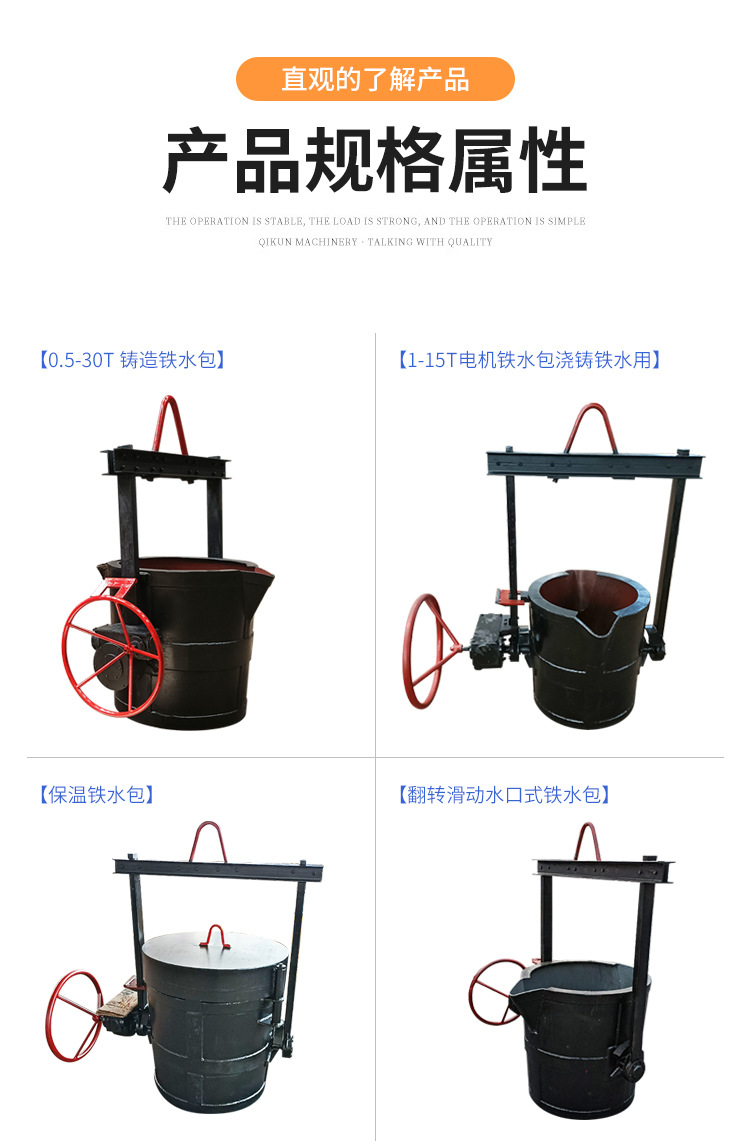 直观的了解产品

产品规格属性

THE OPERATION IS STABLE, THE LOAD IS STRONG, AND THE OPERATION IS SIMPLE
QIKUN MACHINERY · TALKING WITH QUALITY

【0.5-30T 铸造铁水包】

【1-15T电机铁水包浇铸铁水用】

【保温铁水包】

【翻转滑动水口式铁水包】