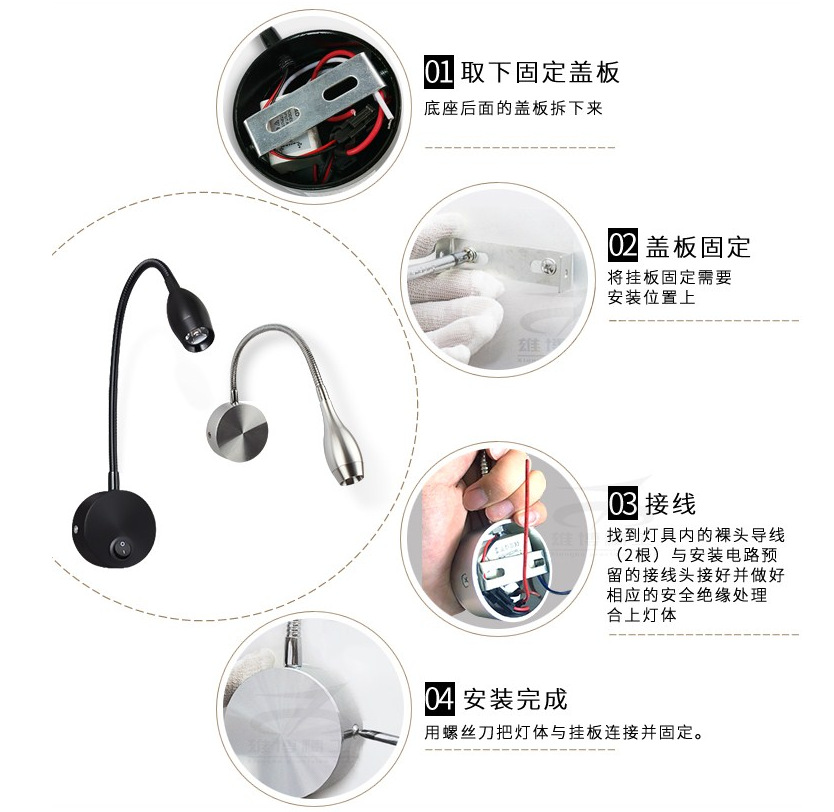 01 取下固定盖板
底座后面的盖板拆下来

02 盖板固定
将挂板固定需要安装位置上

03 接线
找到灯具内的裸头导线（2根）与安装电路预留的接线头接好并做好相应的安全绝缘处理合上灯体

04 安装完成
用螺丝刀把灯体与挂板连接并固定。