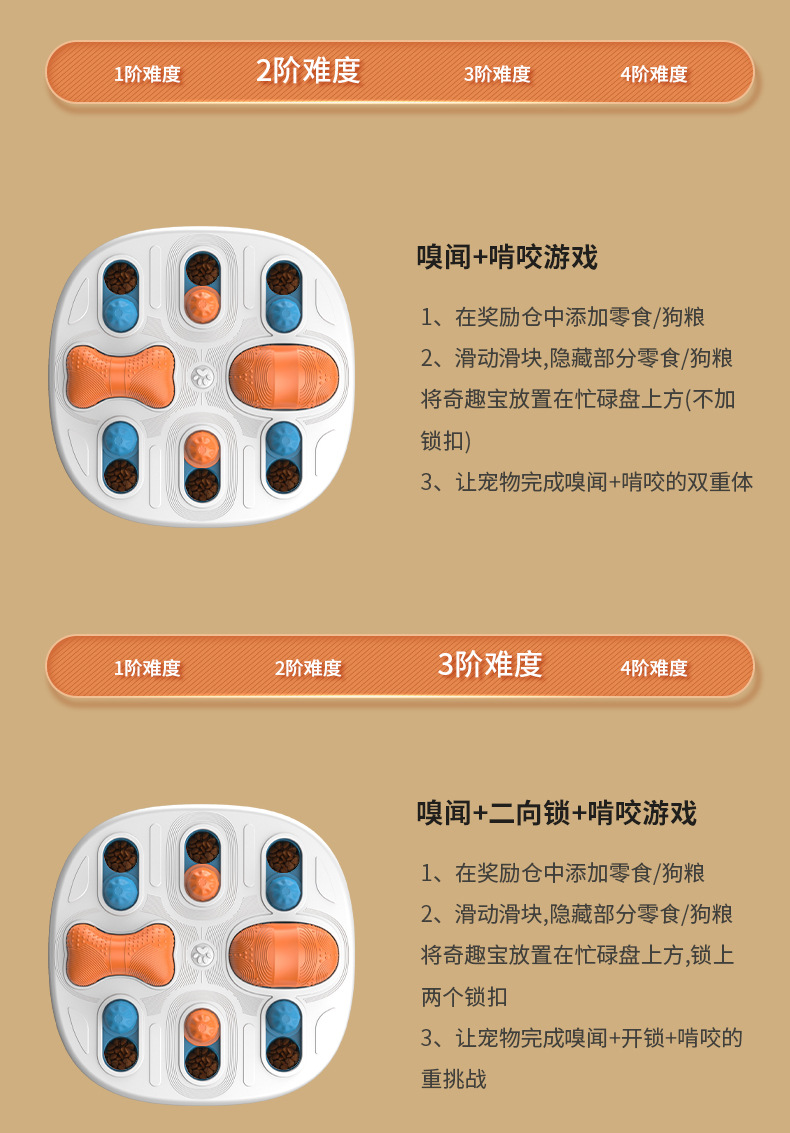 1阶难度 2阶难度 3阶难度 4阶难度

嗅闻+啃咬游戏

1、在奖励仓中添加零食/狗粮

2、滑动滑块,隐藏部分零食/狗粮将奇趣宝放置在忙碌盘上方(不加锁扣)

3、让宠物完成嗅闻+啃咬的双重体

1阶难度 2阶难度 3阶难度 4阶难度

嗅闻+二向锁+啃咬游戏

1、在奖励仓中添加零食/狗粮

2、滑动滑块,隐藏部分零食/狗粮将奇趣宝放置在忙碌盘上方,锁上两个锁扣

3、让宠物完成嗅闻+开锁+啃咬的重挑战