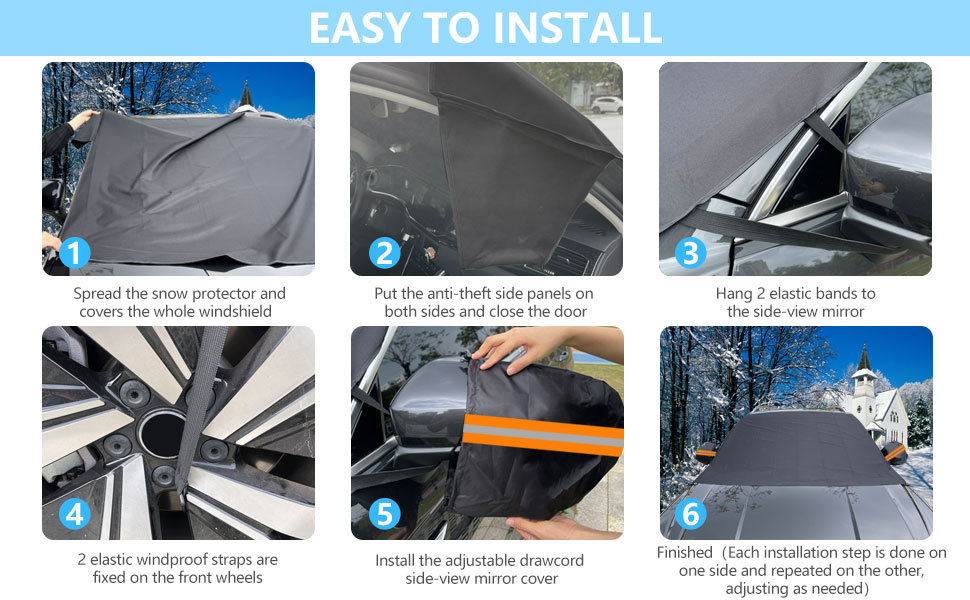 EASY TO INSTALL

1
Spread the snow protector and covers the whole windshield

2
Put the anti-theft side panels on both sides and close the door

3
Hang 2 elastic bands to the side-view mirror

4
2 elastic windproof straps are fixed on the front wheels

5
Install the adjustable drawcord side-view mirror cover

6
Finished（Each installation step is done on one side and repeated on the other, adjusting as needed）