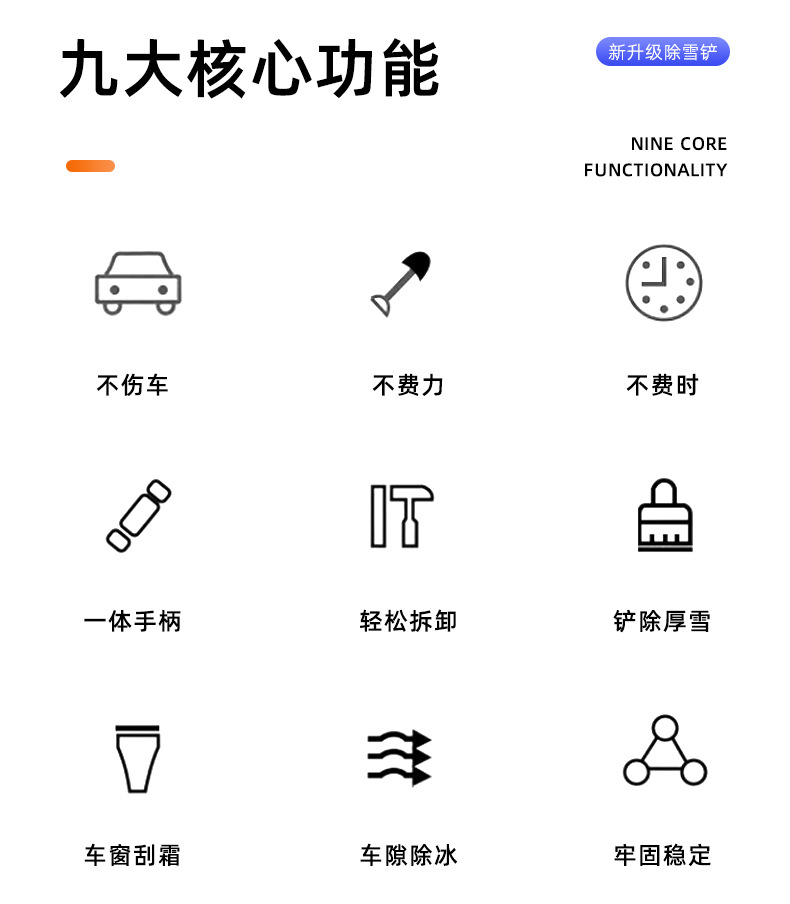 九大核心功能

新升级除雪铲

NINE CORE
FUNCTIONALITY

不伤车

不费力

不费时

一体手柄

轻松拆卸

铲除厚雪

车窗刮霜

车隙除冰

牢固稳定