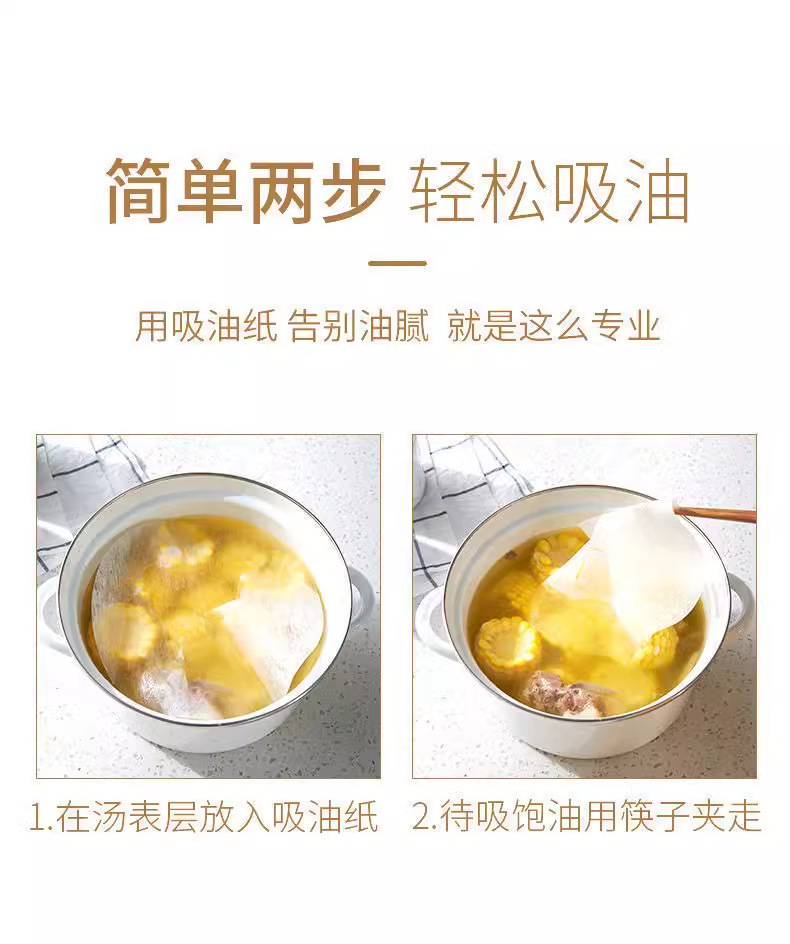 简单两步 轻松吸油

用吸油纸 告别油腻 就是这么专业

1.在汤表层放入吸油纸

2.待吸饱油用筷子夹走