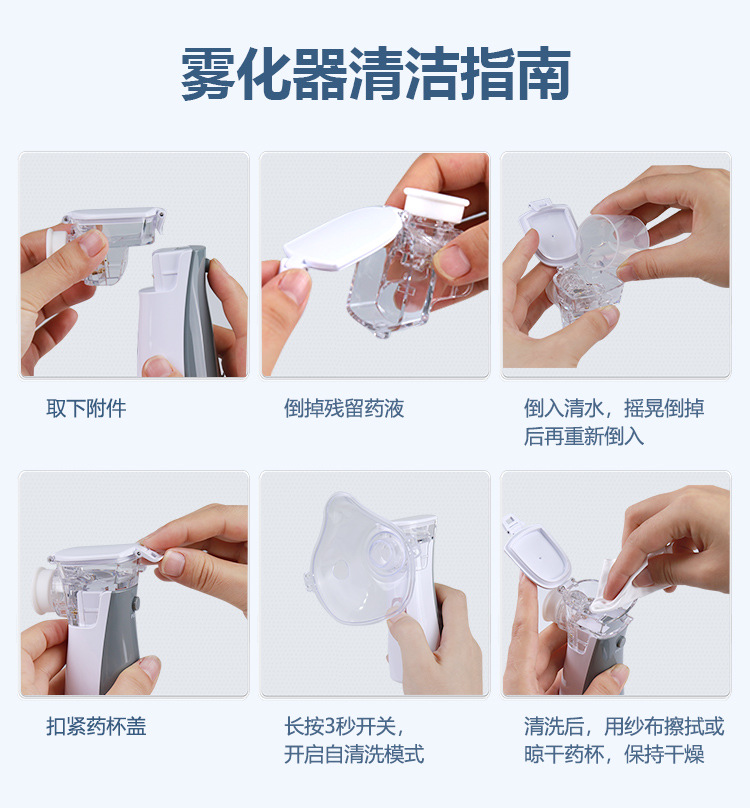 雾化器清洁指南

取下附件

倒掉残留药液

倒入清水，摇晃倒掉后再重新倒入

扣紧药杯盖

长按3秒开关，开启自清洗模式

清洗后，用纱布擦拭或晾干药杯，保持干燥