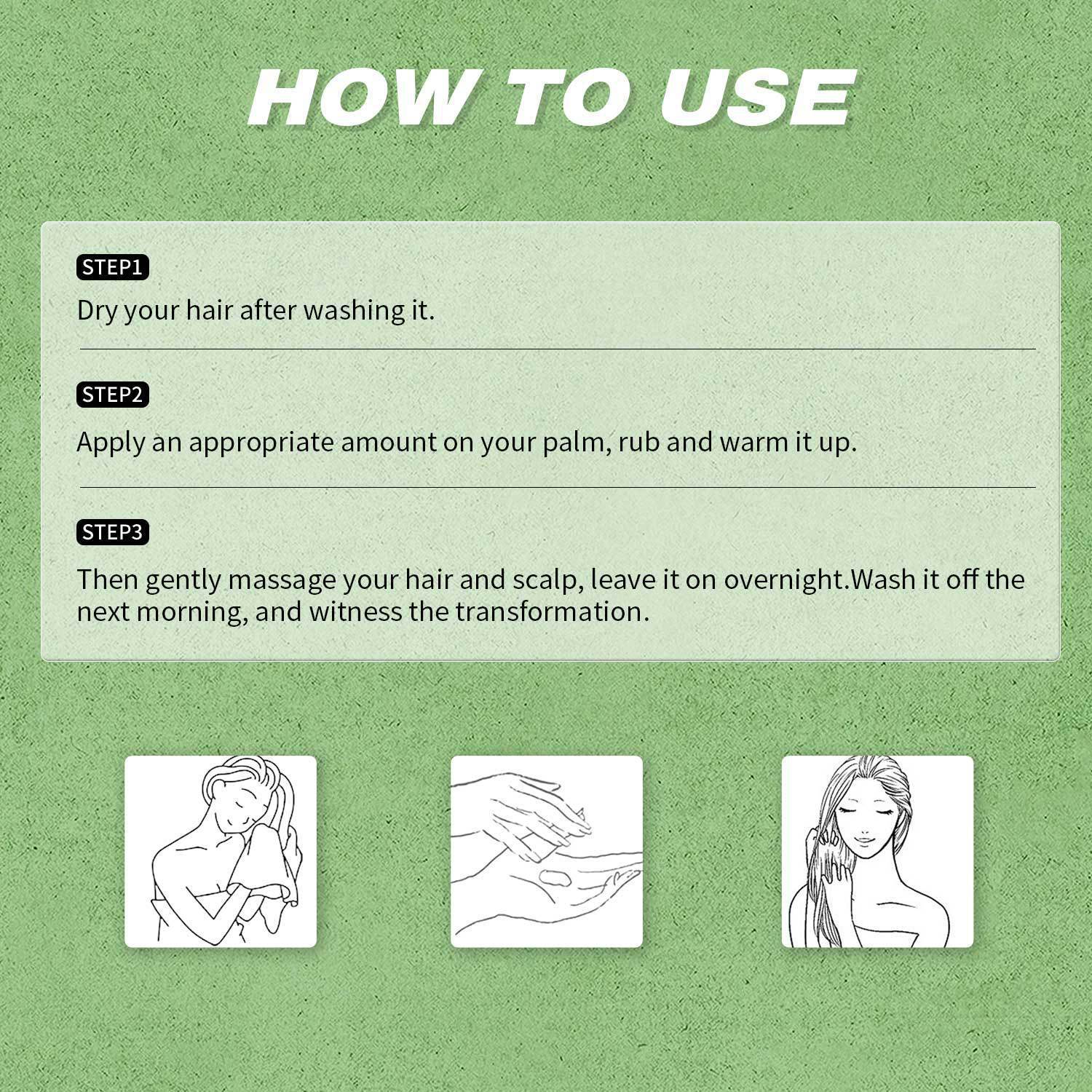 HOW TO USE

STEP1

Dry your hair after washing it.

STEP2

Apply an appropriate amount on your palm, rub and warm it up.

STEP3

Then gently massage your hair and scalp, leave it on overnight.Wash it off the next morning, and witness the transformation.