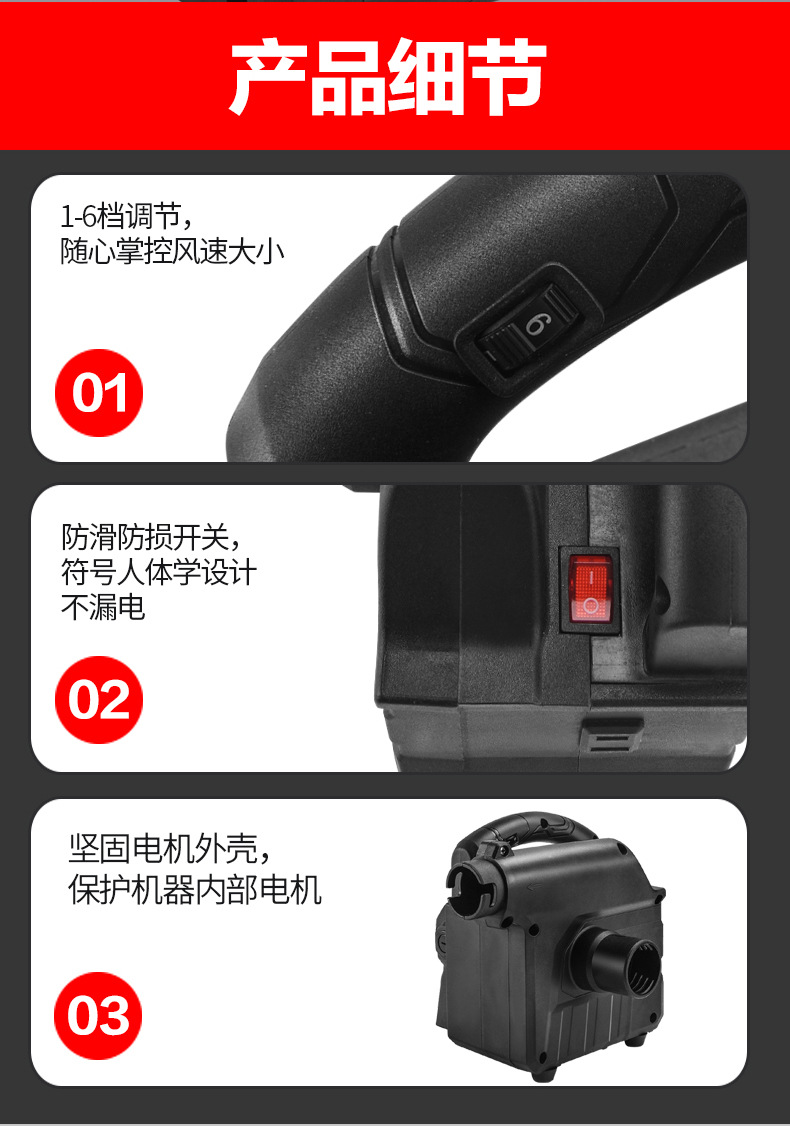 产品细节

1-6档调节，
随心掌控风速大小

6

01

防滑防损开关，
符号人体学设计
不漏电

02

坚固电机外壳，
保护机器内部电机

03