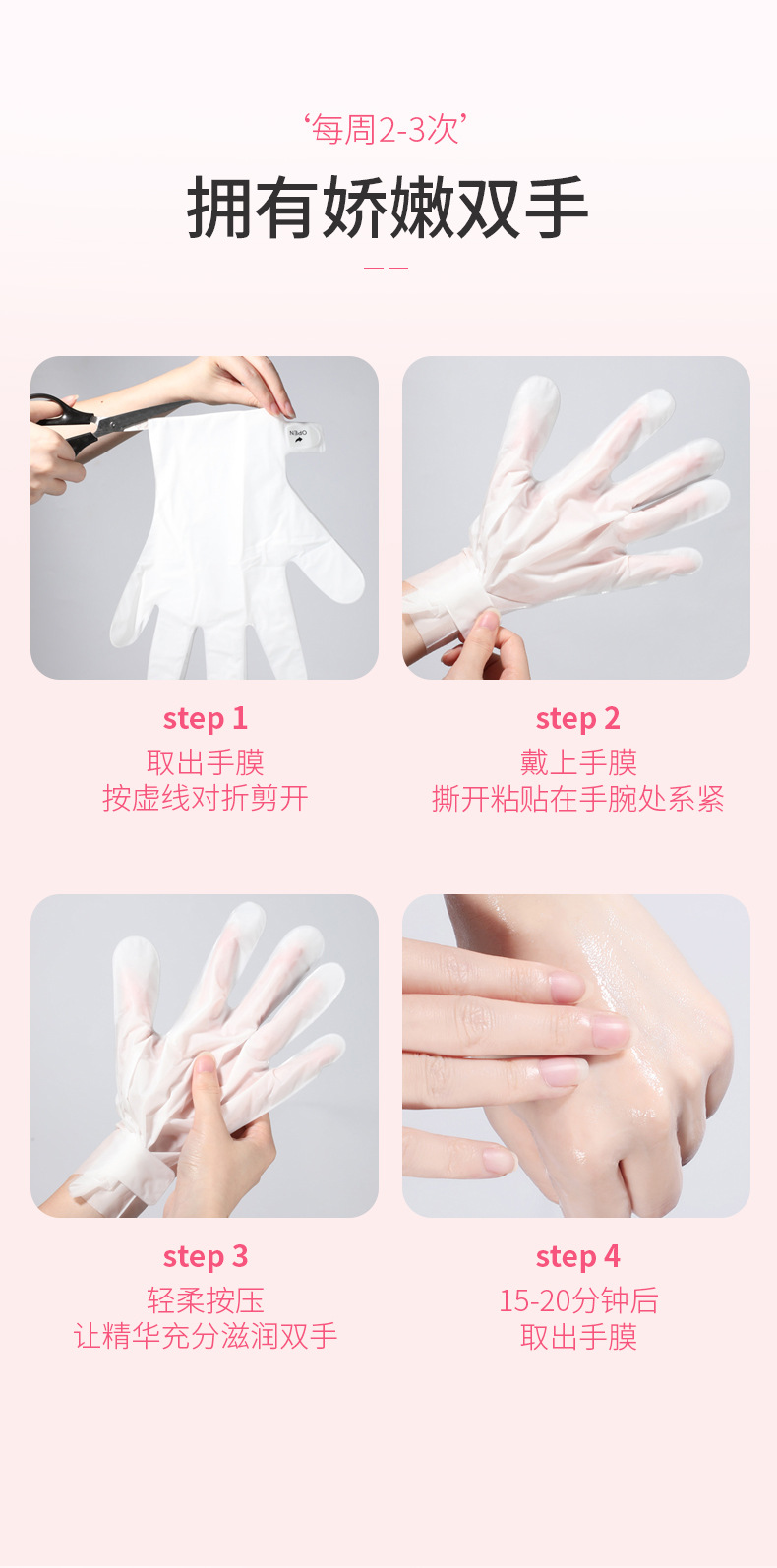 ‘每周2-3次’

拥有娇嫩双手

OPEN

step 1
取出手膜
按虚线对折剪开

step 2
戴上手膜
撕开粘贴在手腕处系紧

step 3
轻柔按压
让精华充分滋润双手

step 4
15-20分钟后
取出手膜