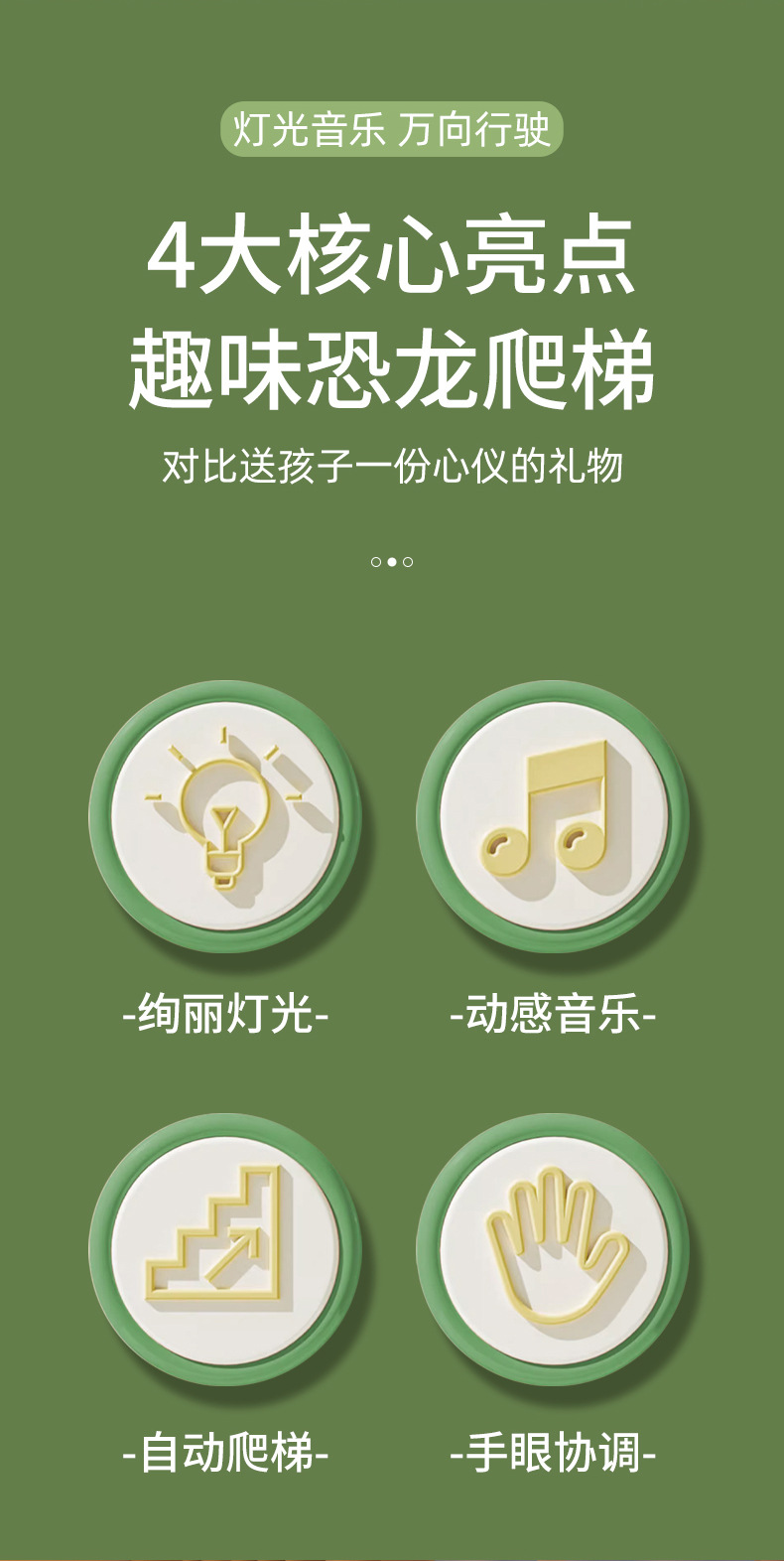 灯光音乐 万向行驶

4大核心亮点

趣味恐龙爬梯

对比送孩子一份心仪的礼物

-绚丽灯光-

-动感音乐-

-自动爬梯-

-手眼协调-