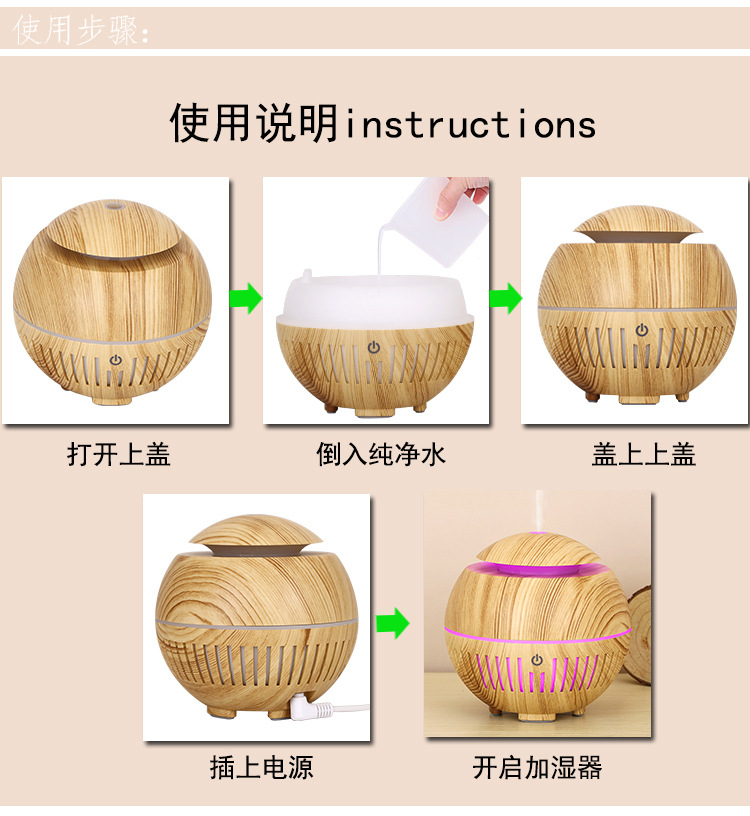 使用步骤：

使用说明instructions

打开上盖

倒入纯净水

盖上上盖

插上电源

开启加湿器