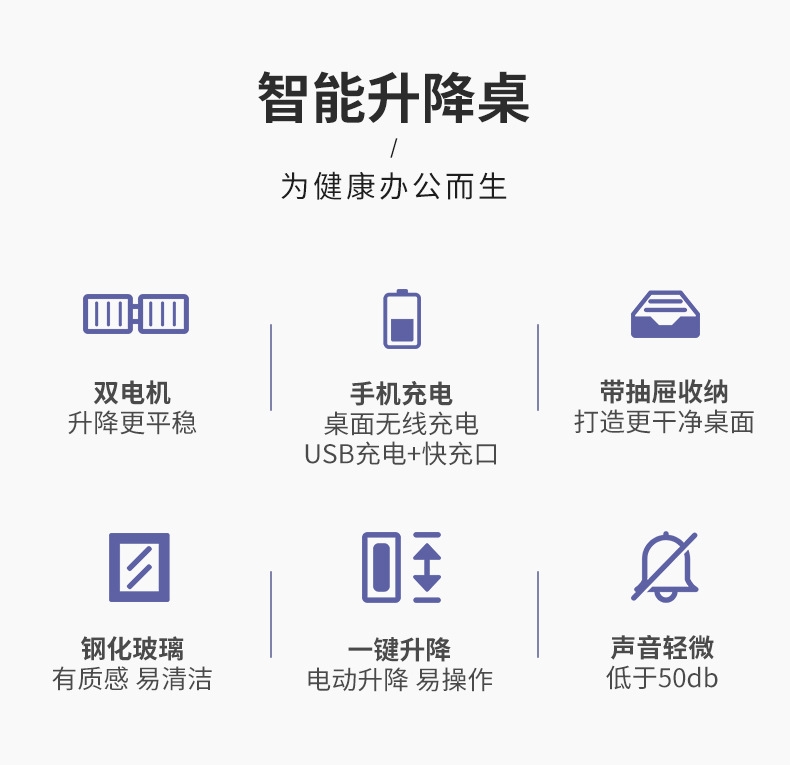 智能升降桌
/
为健康办公而生

双电机
升降更平稳

手机充电
桌面无线充电
USB充电+快充口

带抽屉收纳
打造更干净桌面

钢化玻璃
有质感 易清洁

一键升降
电动升降 易操作

声音轻微
低于50db