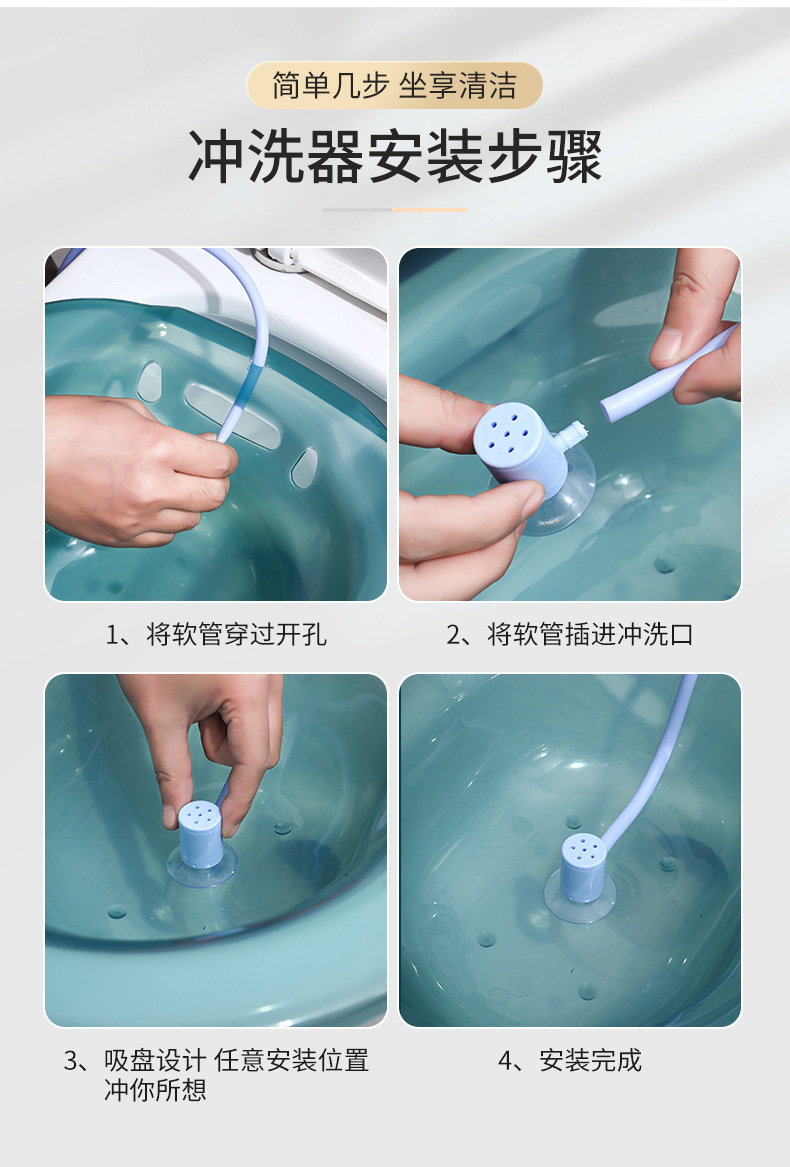 简单几步 坐享清洁

冲洗器安装步骤

1、将软管穿过开孔

2、将软管插进冲洗口

3、吸盘设计 任意安装位置 冲你所想

4、安装完成