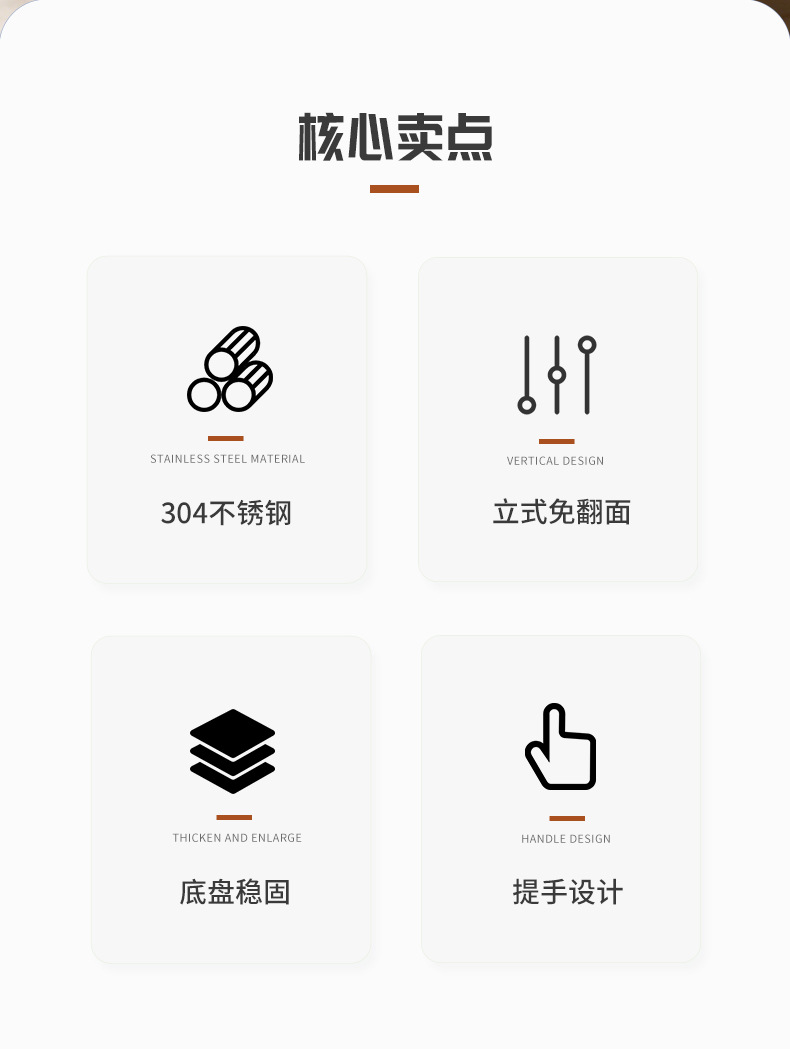 核心卖点

STAINLESS STEEL MATERIAL

304不锈钢

VERTICAL DESIGN

立式免翻面

THICKEN AND ENLARGE

底盘稳固

HANDLE DESIGN

提手设计