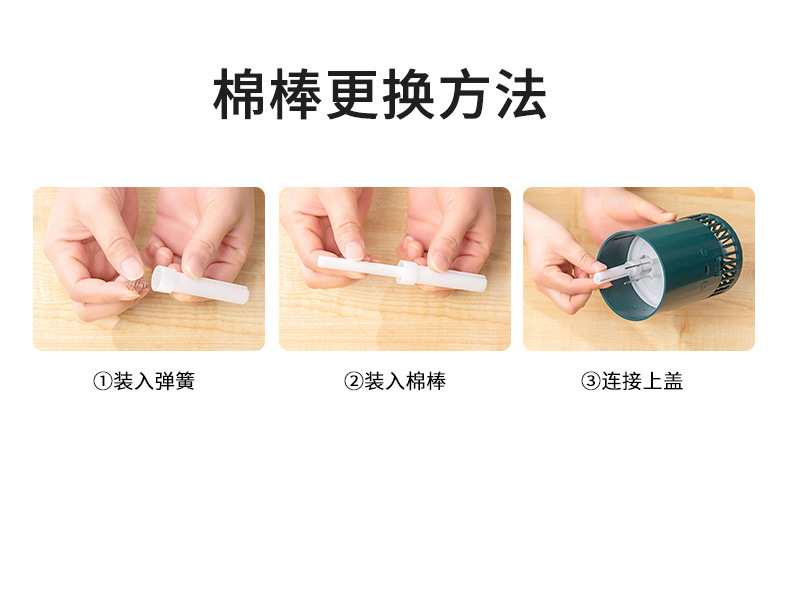 棉棒更换方法

①装入弹簧

②装入棉棒

③连接上盖