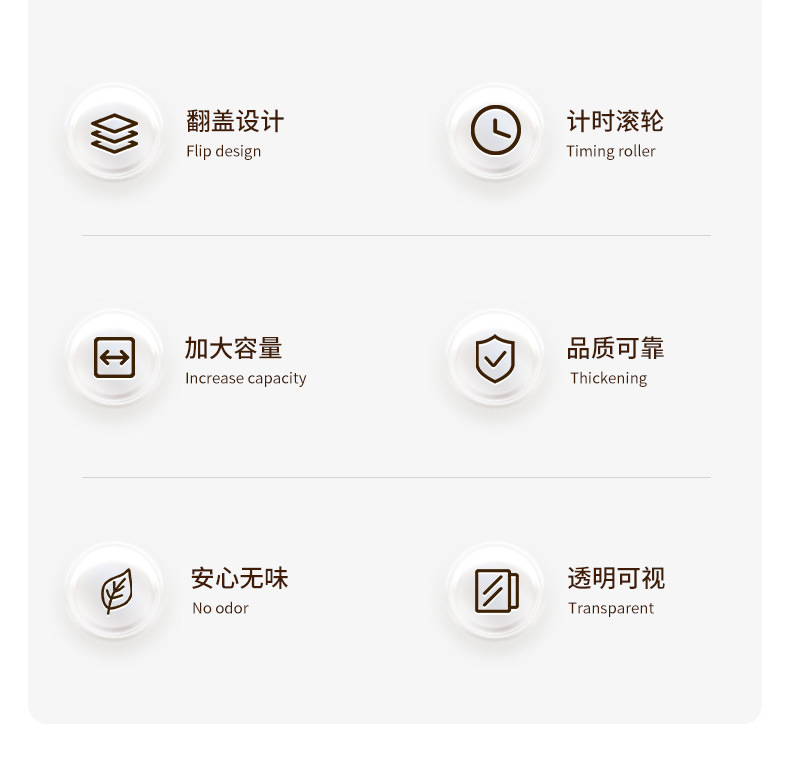 翻盖设计
Flip design

计时滚轮
Timing roller

加大容量
Increase capacity

品质可靠
Thickening

安心无味
No odor

透明可视
Transparent