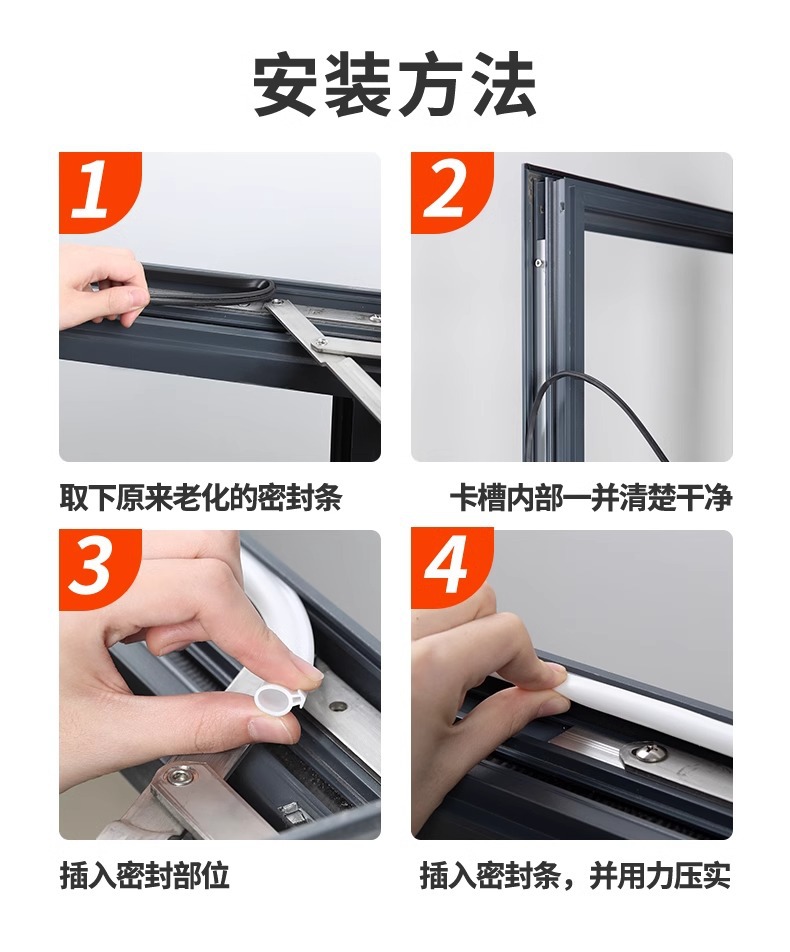 安装方法

1

取下原来老化的密封条

2

卡槽内部一并清楚干净

3

插入密封部位

4

插入密封条，并用力压实