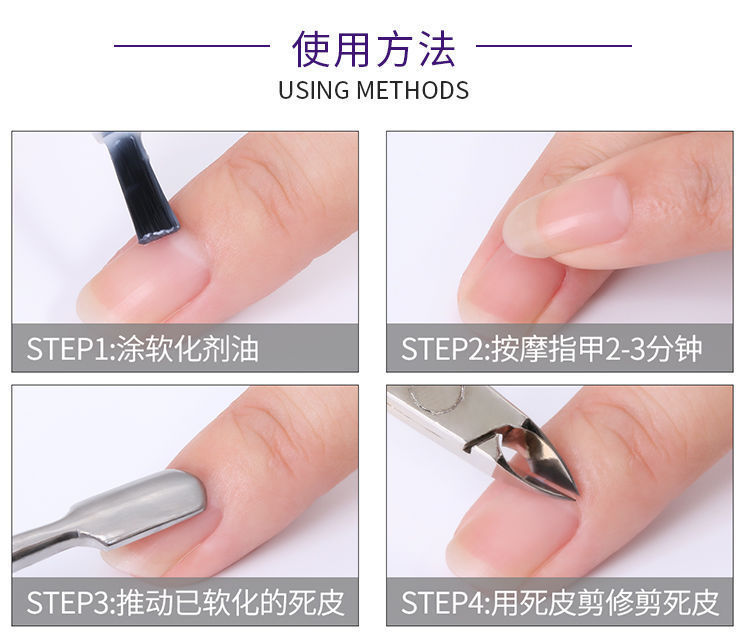 使用方法
USING METHODS

STEP1:涂软化剂油

STEP2:按摩指甲2-3分钟

STEP3:推动已软化的死皮

STEP4:用死皮剪修剪死皮