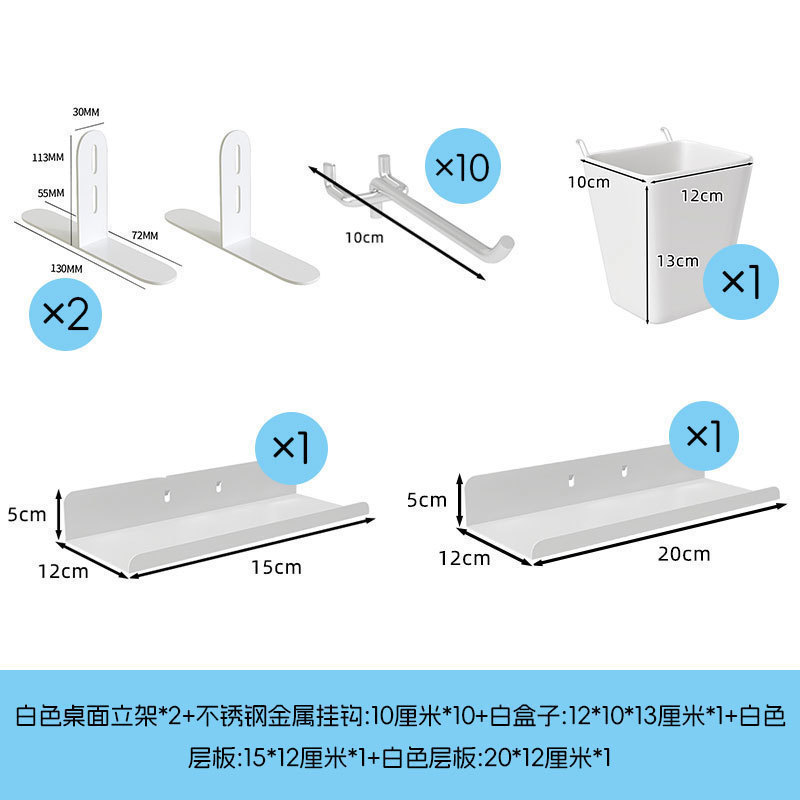 30MM
113MM
55MM
72MM
130MM
×2

×10
10cm

10cm
12cm
13cm
×1

×1
5cm
12cm
15cm

×1
5cm
12cm
20cm

白色桌面立架*2+不锈钢金属挂钩:10厘米*10+白盒子:12*10*13厘米*1+白色层板:15*12厘米*1+白色层板:20*12厘米*1