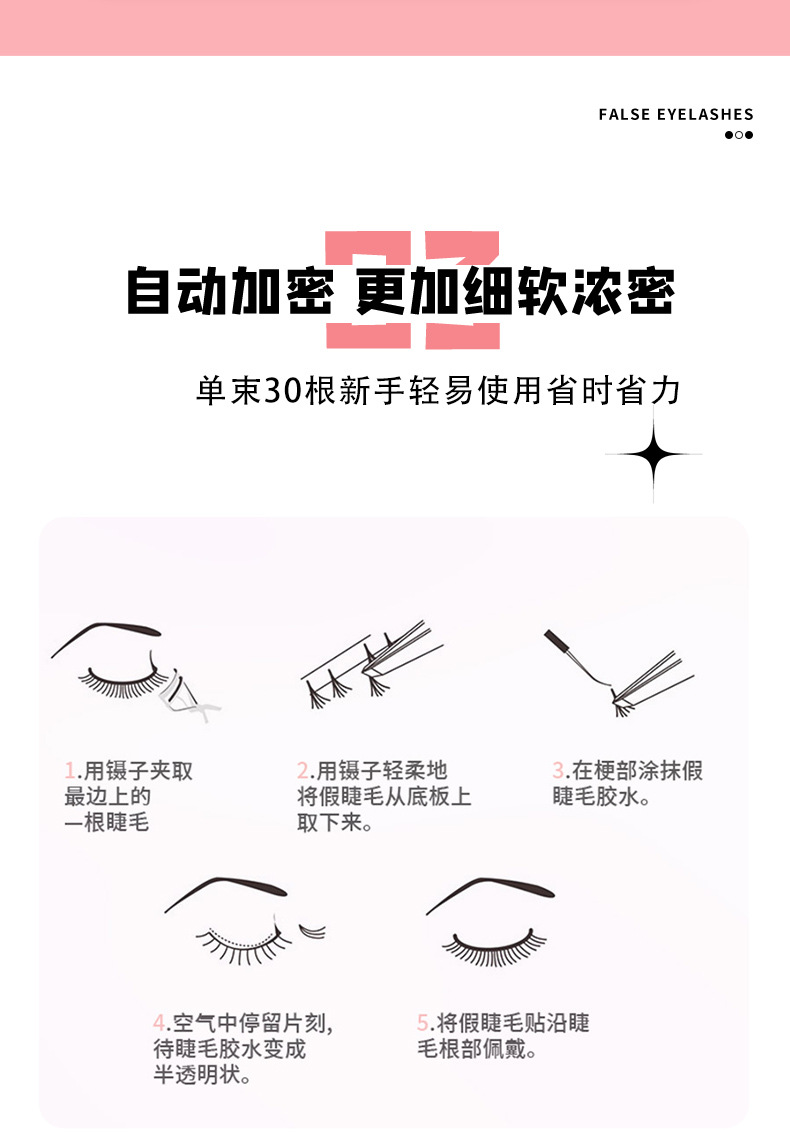 FALSE EYELASHES

自动加密 更加细软浓密

单束30根新手轻易使用省时省力

1.用镊子夹取最边上的一根睫毛

2.用镊子轻柔地将假睫毛从底板上取下来。

3.在梗部涂抹假睫毛胶水。

4.空气中停留片刻，待睫毛胶水变成半透明状。

5.将假睫毛贴沿睫毛根部佩戴。