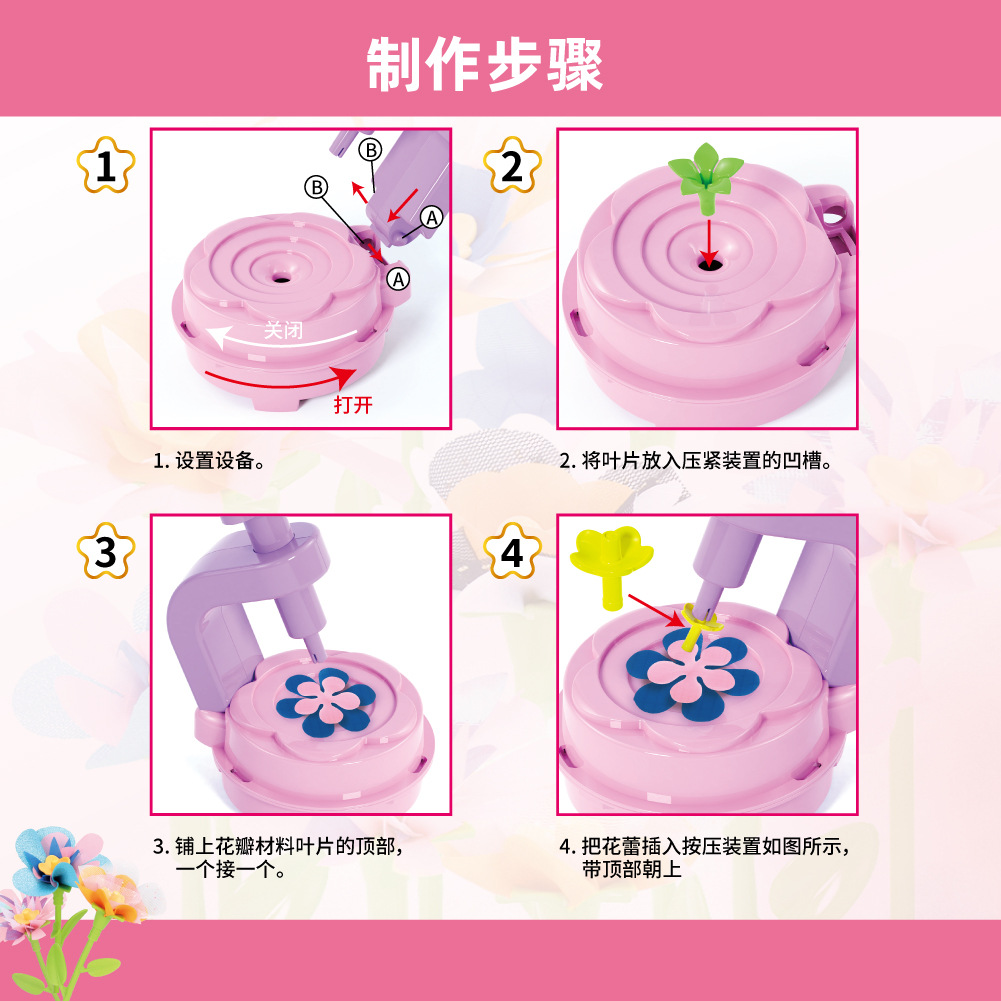 制作步骤

1

B

B

A

A

关闭

打开

1. 设置设备。

2

2. 将叶片放入压紧装置的凹槽。

3

3. 铺上花瓣材料叶片的顶部，一个接一个。

4

4. 把花蕾插入按压装置如图所示，带顶部朝上