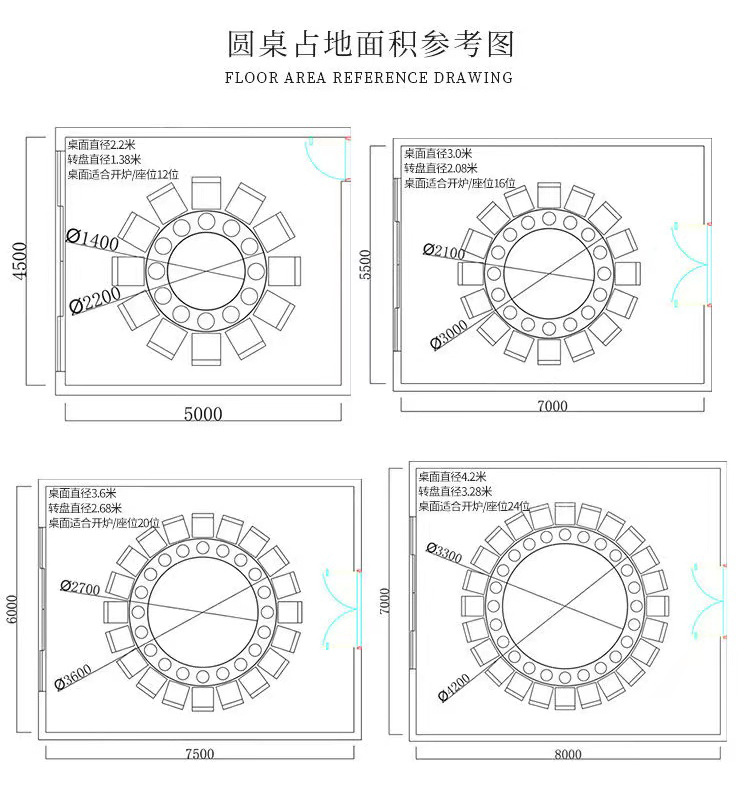 圆桌占地面积参考图

FLOOR AREA REFERENCE DRAWING

桌面直径2.2米
转盘直径1.38米
桌面适合开炉/座位12位

Ø1400

Ø2200

4500

5000

桌面直径3.0米
转盘直径2.08米
桌面适合开炉/座位16位

Ø2100

Ø3000

5500

7000

桌面直径3.6米
转盘直径2.68米
桌面适合开炉/座位20位

Ø2700

Ø3600

6000

7500

桌面直径4.2米
转盘直径3.28米
桌面适合开炉/座位24位

Ø3300

Ø4200

7000

8000