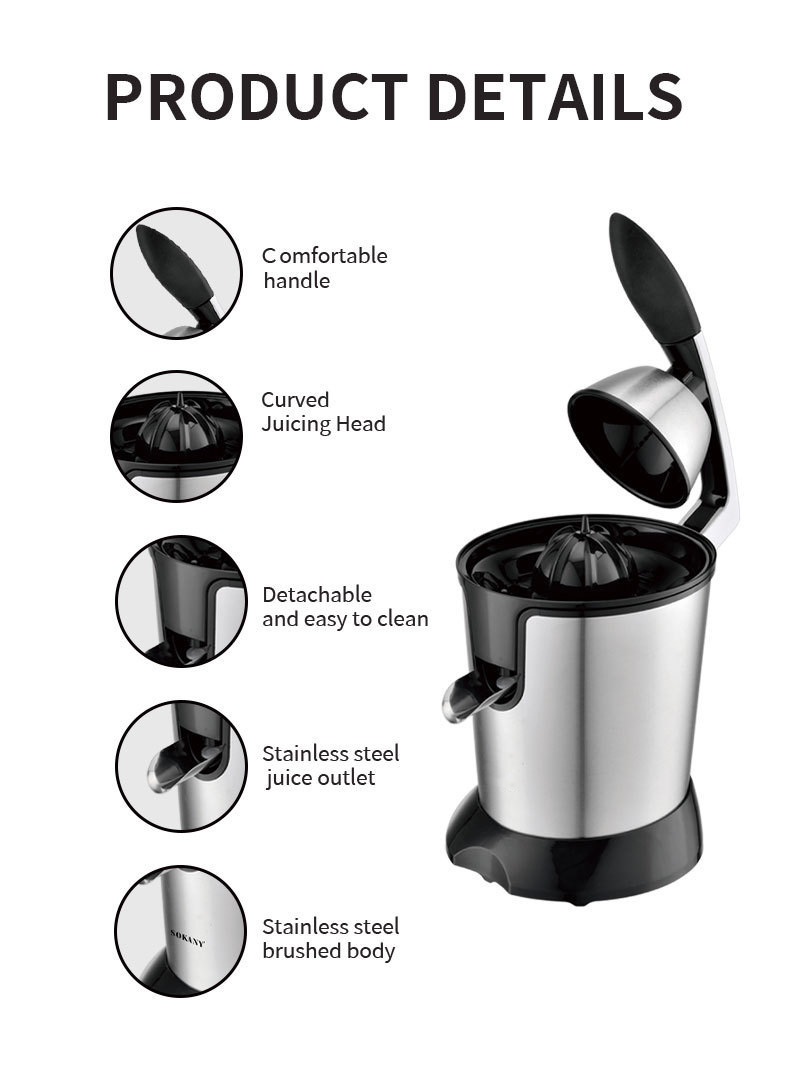 PRODUCT DETAILS

C omfortable handle

Curved Juicing Head

Detachable and easy to clean

Stainless steel juice outlet

SOKANY

Stainless steel brushed body