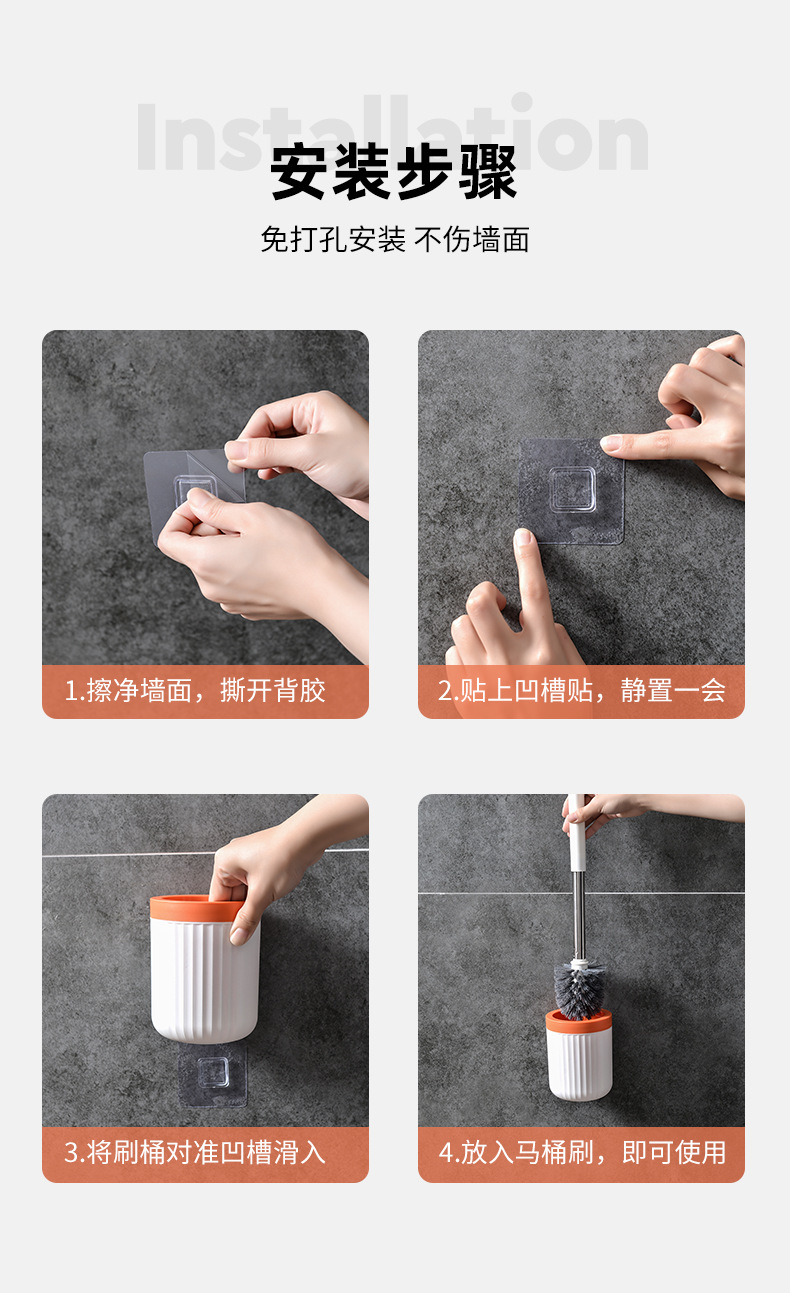 Installation
安装步骤
免打孔安装 不伤墙面

1.擦净墙面，撕开背胶

2.贴上凹槽贴，静置一会

3.将刷桶对准凹槽滑入

4.放入马桶刷，即可使用