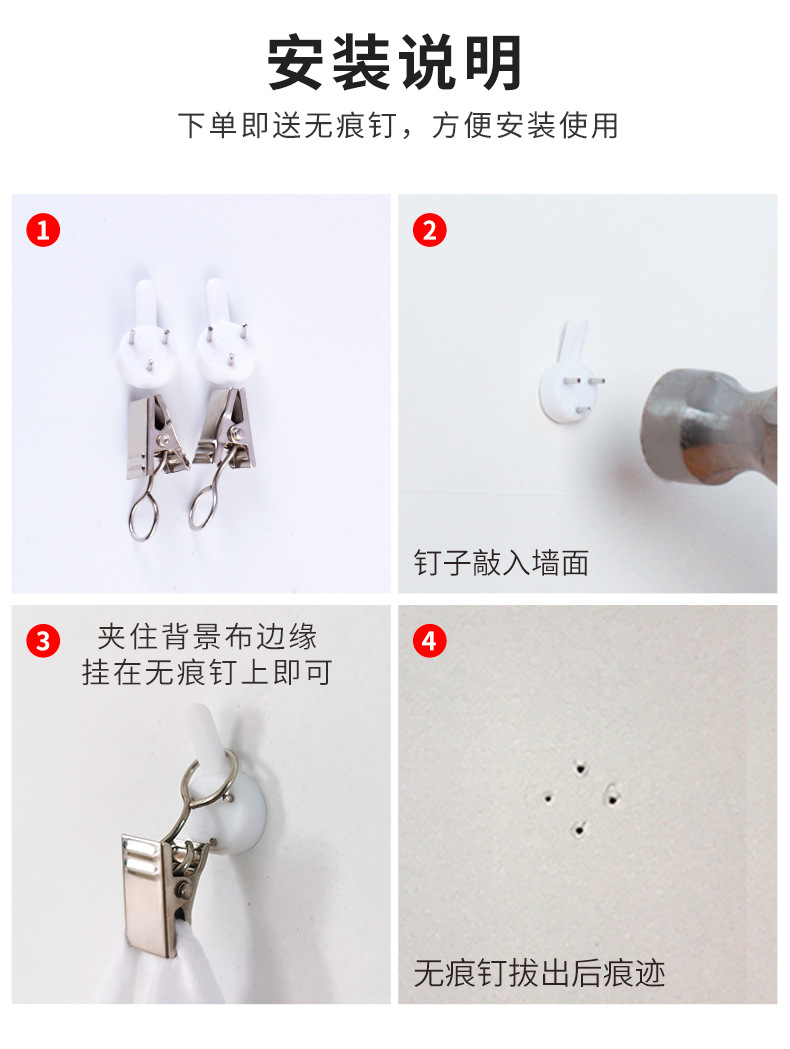 安装说明

下单即送无痕钉，方便安装使用

1

2

钉子敲入墙面

3

夹住背景布边缘
挂在无痕钉上即可

4

无痕钉拔出后痕迹