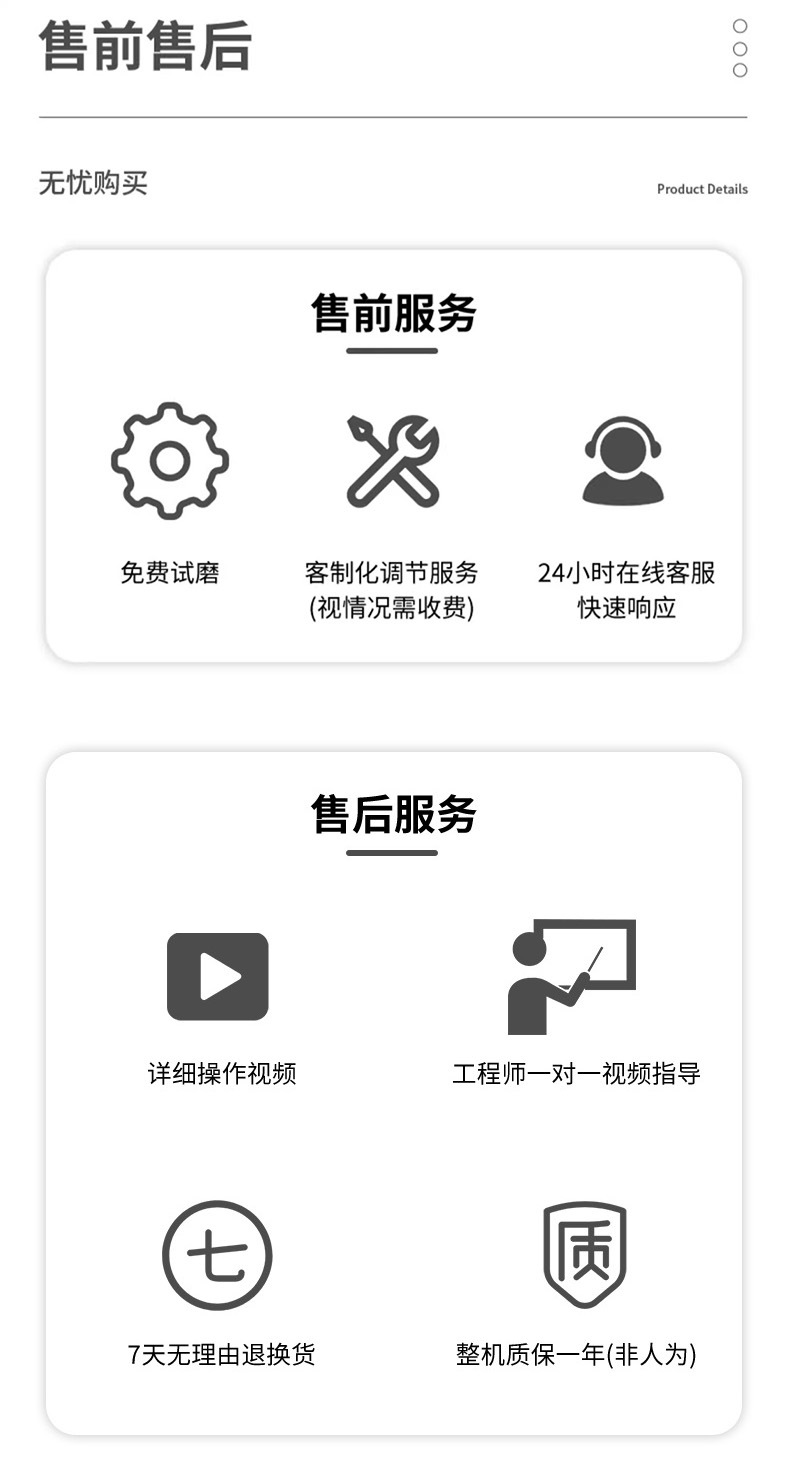 售前售后

无忧购买

Product Details

售前服务

免费试磨

客制化调节服务
(视情况需收费)

24小时在线客服
快速响应

售后服务

详细操作视频

工程师一对一视频指导

七

7天无理由退换货

质

整机质保一年(非人为)