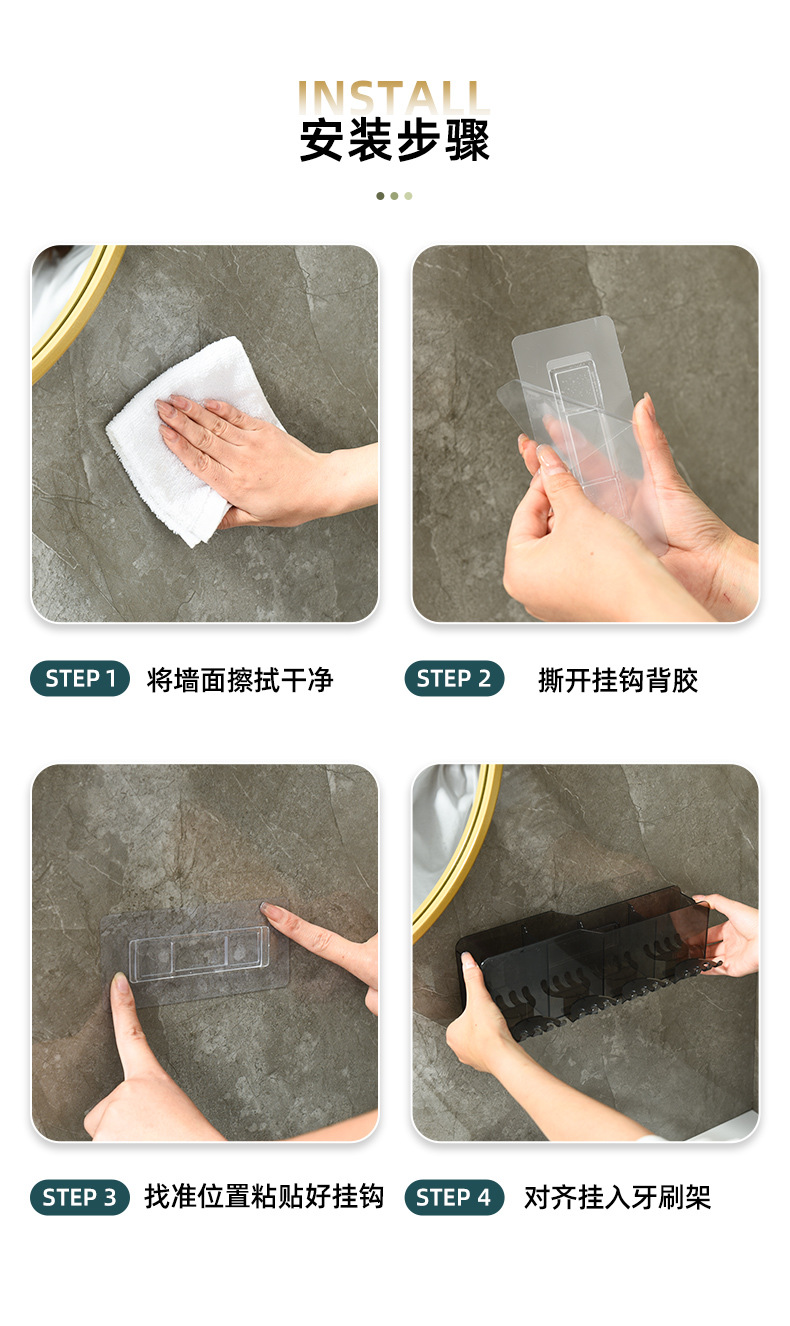 INSTALL
安装步骤

STEP 1 将墙面擦拭干净

STEP 2 撕开挂钩背胶

STEP 3 找准位置粘贴好挂钩

STEP 4 对齐挂入牙刷架