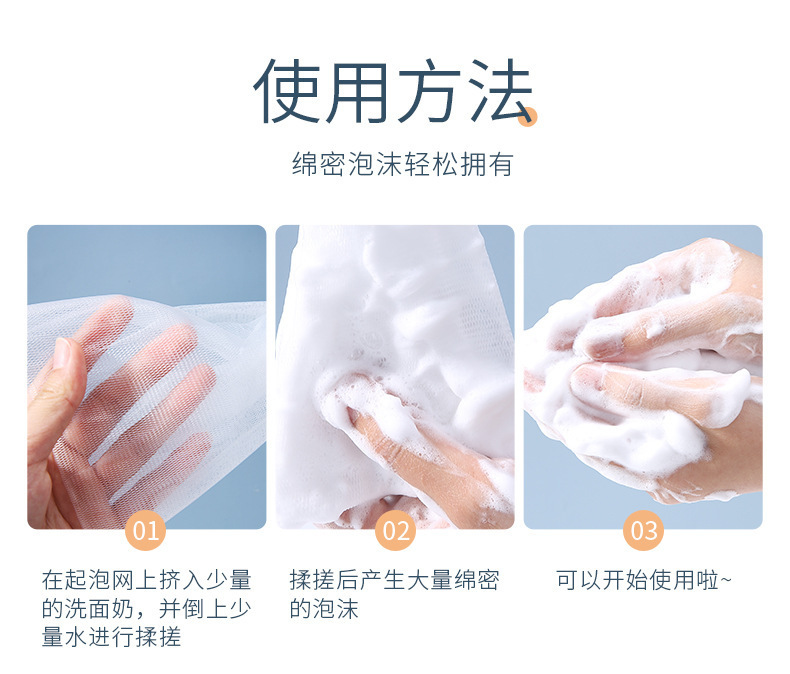 使用方法

绵密泡沫轻松拥有

01

在起泡网上挤入少量的洗面奶，并倒上少量水进行揉搓

02

揉搓后产生大量绵密的泡沫

03

可以开始使用啦~