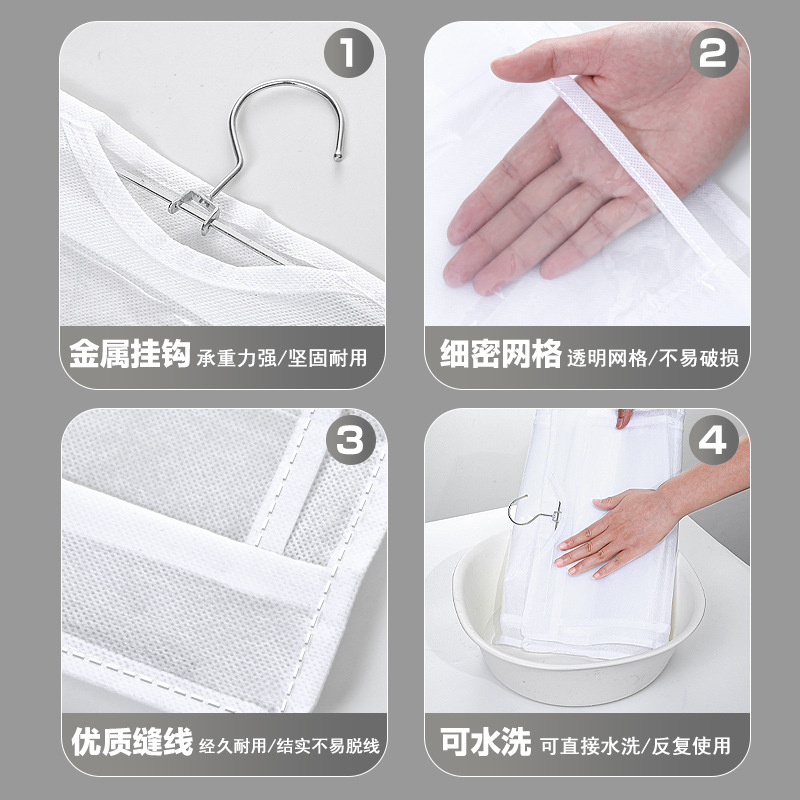 1

金属挂钩 承重力强/坚固耐用

2

细密网格 透明网格/不易破损

3

优质缝线 经久耐用/结实不易脱线

4

可水洗 可直接水洗/反复使用