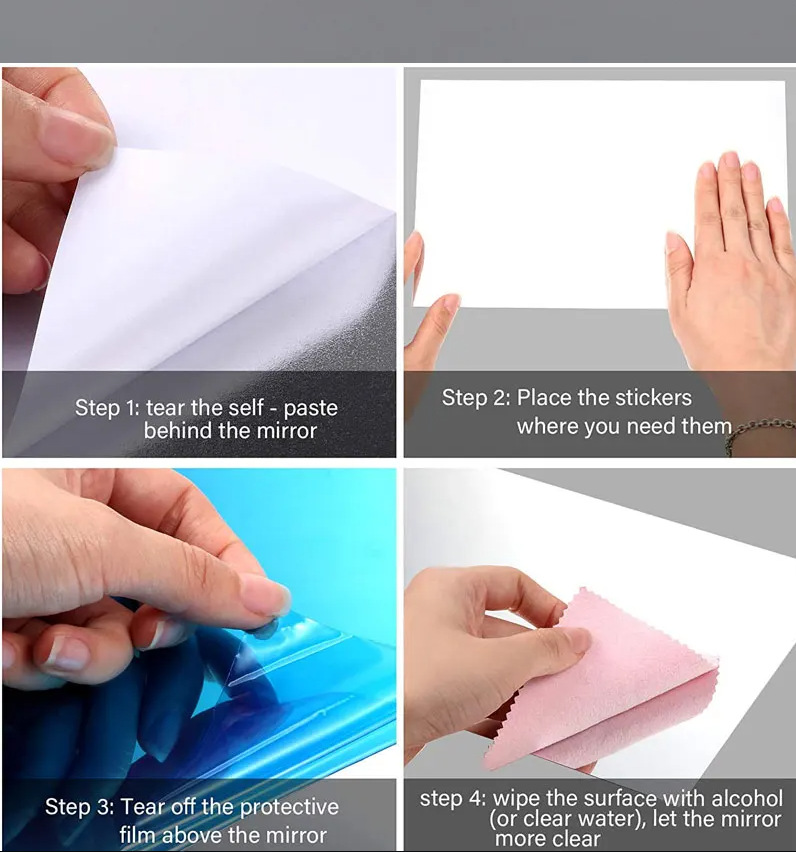 Step 1: tear the self - paste behind the mirror

Step 2: Place the stickers where you need them

Step 3: Tear off the protective film above the mirror

step 4: wipe the surface with alcohol (or clear water), let the mirror more clear