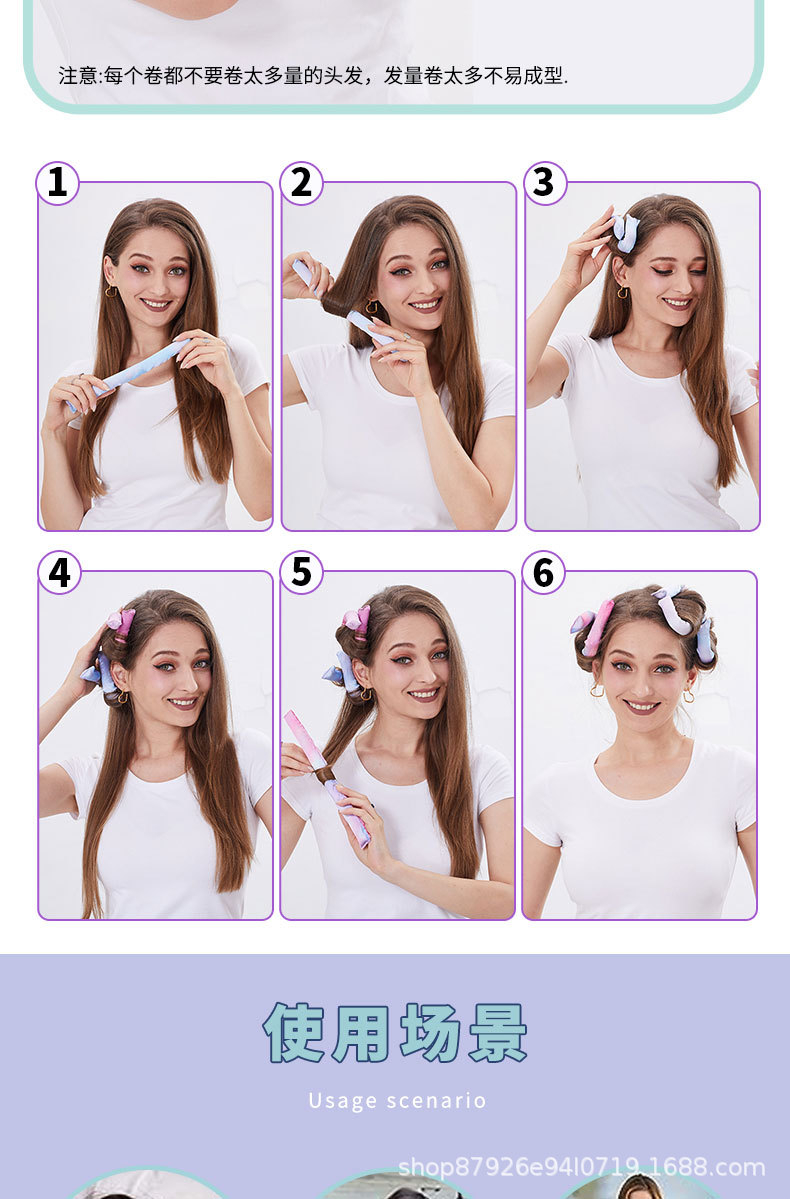 注意:每个卷都不要卷太多量的头发，发量卷太多不易成型.

1

2

3

4

5

6

使用场景

Usage scenario

shop87926e94l0719.1688.com