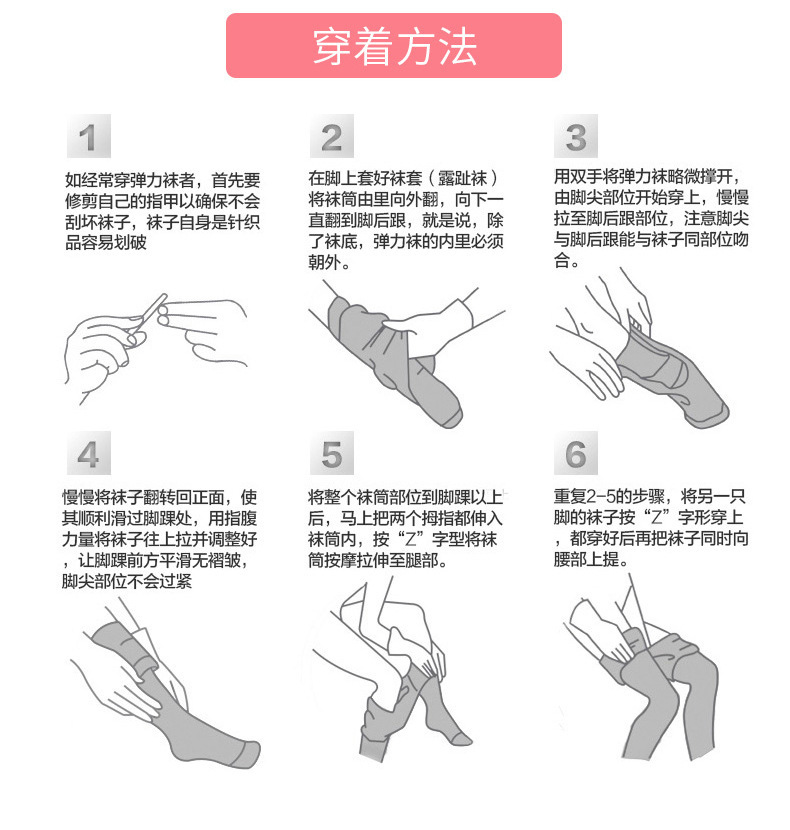 穿着方法

1

如经常穿弹力袜者，首先要修剪自己的指甲以确保不会刮坏袜子，袜子自身是针织品容易划破

2

在脚上套好袜套（露趾袜）将袜筒由里向外翻，向下一直翻到脚后跟，就是说，除了袜底，弹力袜的内里必须朝外。

3

用双手将弹力袜略微撑开，由脚尖部位开始穿上，慢慢拉至脚后跟部位，注意脚尖与脚后跟能与袜子同部位吻合。

4

慢慢将袜子翻转回正面，使其顺利滑过脚踝处，用指腹力量将袜子往上拉并调整好，让脚踝前方平滑无褶皱，脚尖部位不会过紧

5

将整个袜筒部位到脚踝以上后，马上把两个拇指都伸入袜筒内，按“Z”字型将袜筒按摩拉伸至腿部。

6

重复2-5的步骤，将另一只脚的袜子按“Z”字形穿上，都穿好后再把袜子同时向腰部上提。