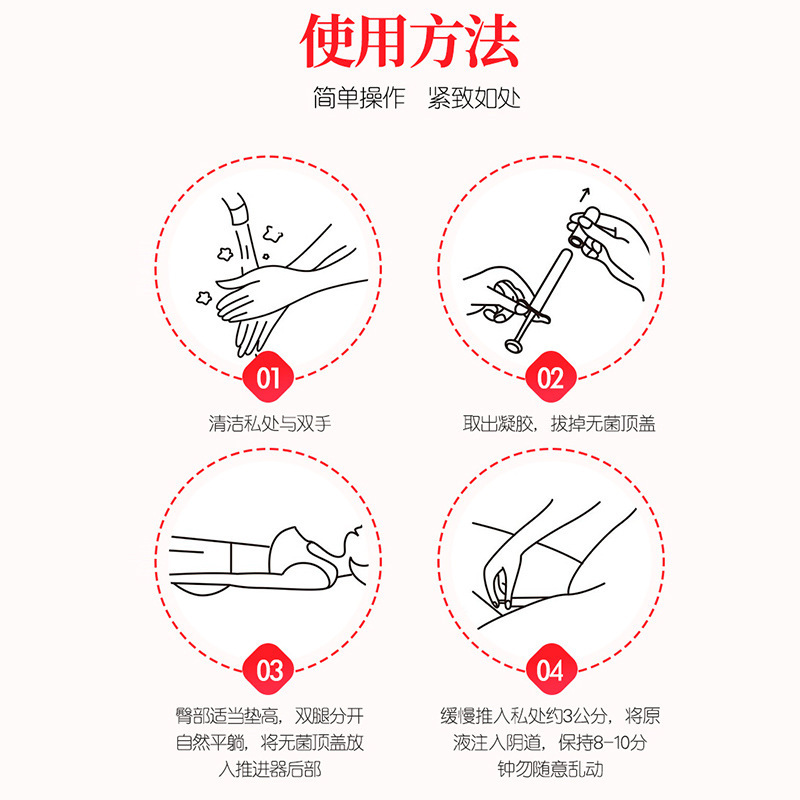 使用方法

简单操作 紧致如处

01

清洁私处与双手

02

取出凝胶，拔掉无菌顶盖

03

臀部适当垫高，双腿分开自然平躺，将无菌顶盖放入推进器后部

04

缓慢推入私处约3公分，将原液注入阴道，保持8-10分钟勿随意乱动