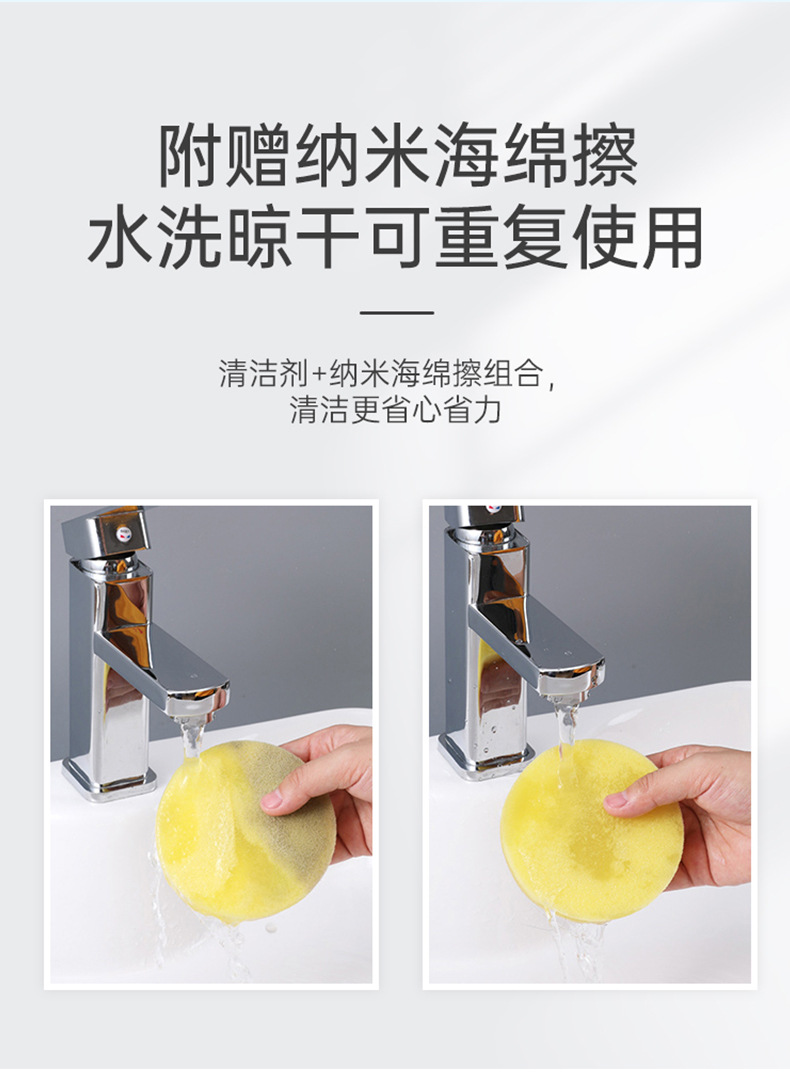 附赠纳米海绵擦
水洗晾干可重复使用

清洁剂+纳米海绵擦组合，
清洁更省心省力