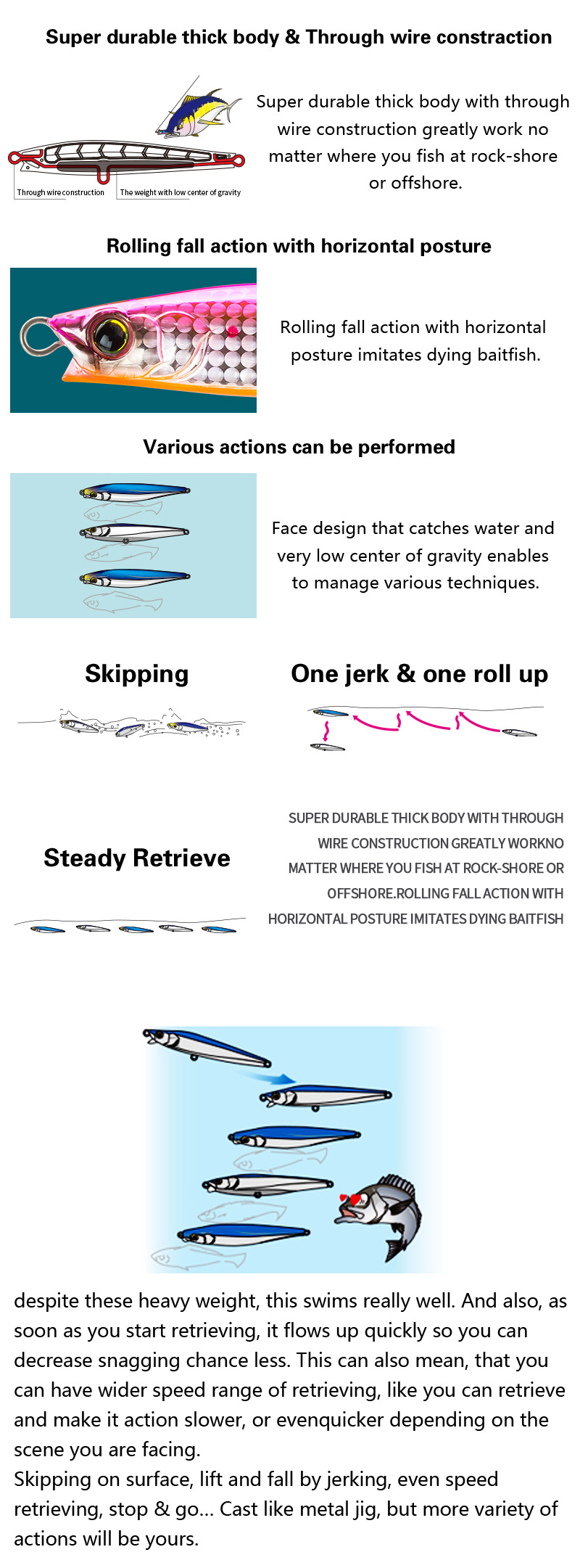 Super durable thick body & Through wire constraction

Through wire construction
The weight with low center of gravity

Super durable thick body with through wire construction greatly work no matter where you fish at rock-shore or offshore.

Rolling fall action with horizontal posture

Rolling fall action with horizontal posture imitates dying baitfish.

Various actions can be performed

Face design that catches water and very low center of gravity enables to manage various techniques.

Skipping

One jerk & one roll up

Steady Retrieve

SUPER DURABLE THICK BODY WITH THROUGH WIRE CONSTRUCTION GREATLY WORKNO MATTER WHERE YOU FISH AT ROCK-SHORE OR OFFSHORE.ROLLING FALL ACTION WITH HORIZONTAL POSTURE IMITATES DYING BAITFISH

despite these heavy weight, this swims really well. And also, as soon as you start retrieving, it flows up quickly so you can decrease snagging chance less. This can also mean, that you can have wider speed range of retrieving, like you can retrieve and make it action slower, or evenquicker depending on the scene you are facing.
Skipping on surface, lift and fall by jerking, even speed retrieving, stop & go... Cast like metal jig, but more variety of actions will be yours.