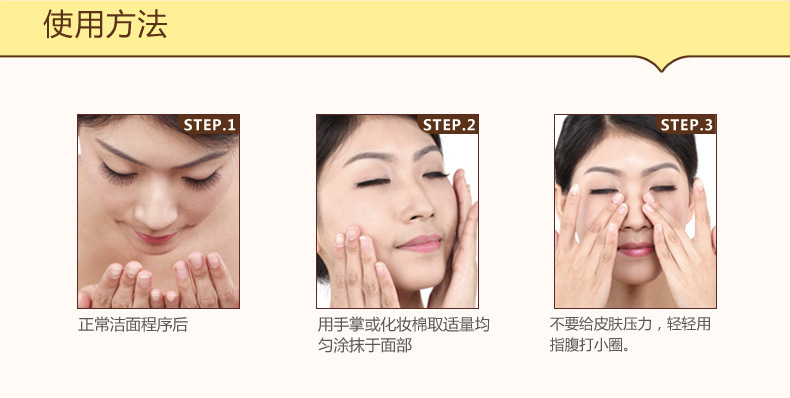 使用方法

STEP.1
正常洁面程序后

STEP.2
用手掌或化妆棉取适量均匀涂抹于面部

STEP.3
不要给皮肤压力，轻轻用指腹打小圈。