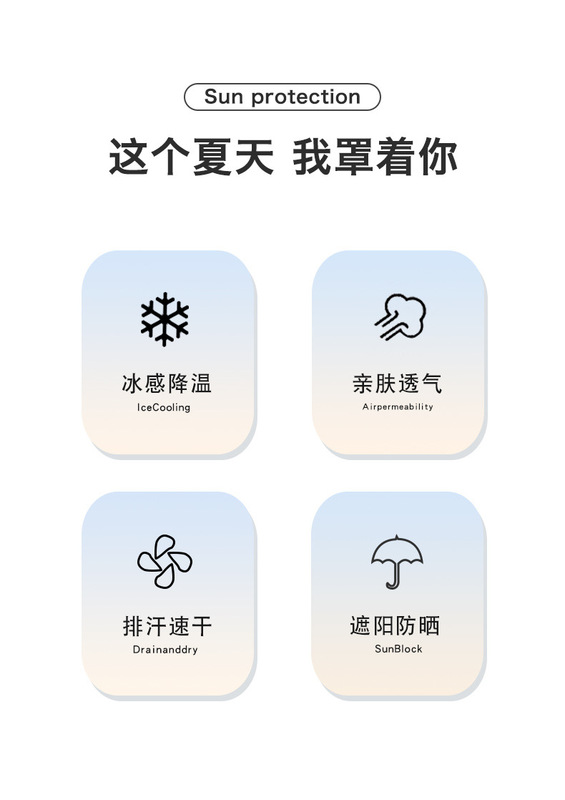 Sun protection

这个夏天 我罩着你

冰感降温
IceCooling

亲肤透气
Airpermeability

排汗速干
Drainanddry

遮阳防晒
SunBlock