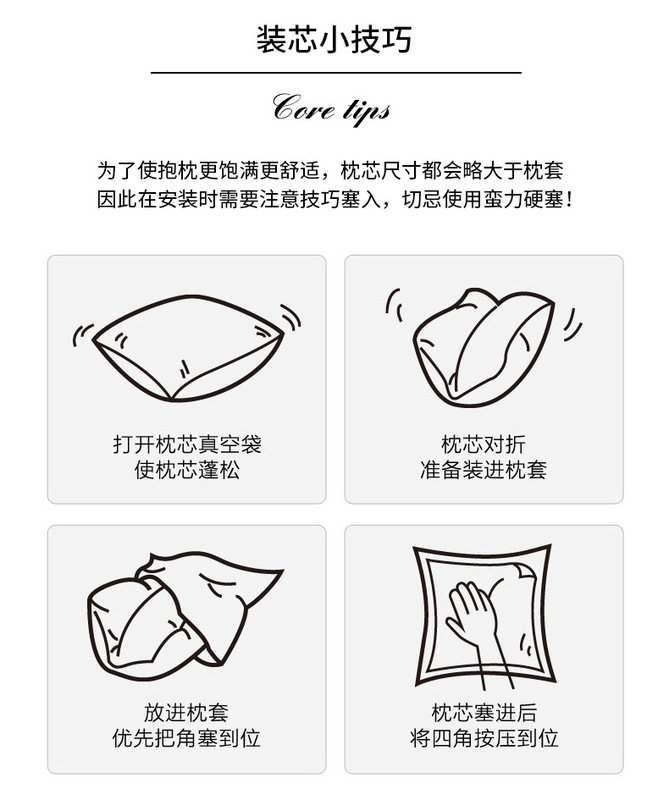 装芯小技巧

Core tips

为了使抱枕更饱满更舒适，枕芯尺寸都会略大于枕套
因此在安装时需要注意技巧塞入，切忌使用蛮力硬塞！

打开枕芯真空袋
使枕芯蓬松

枕芯对折
准备装进枕套

放进枕套
优先把角塞到位

枕芯塞进后
将四角按压到位