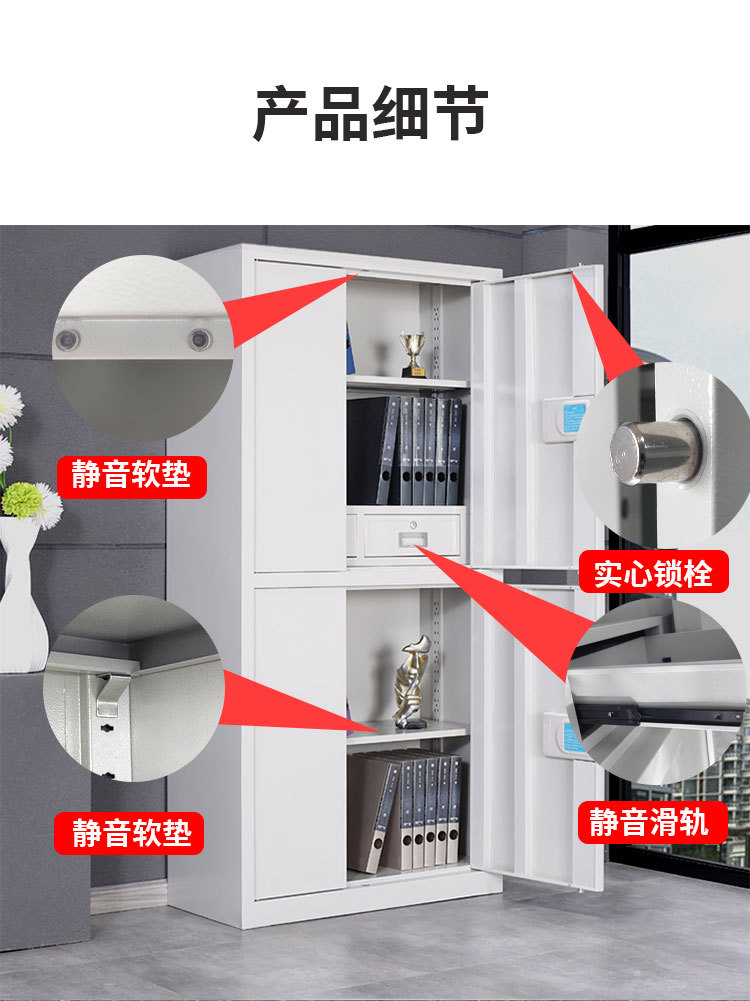 产品细节

静音软垫

实心锁栓

静音软垫

静音滑轨