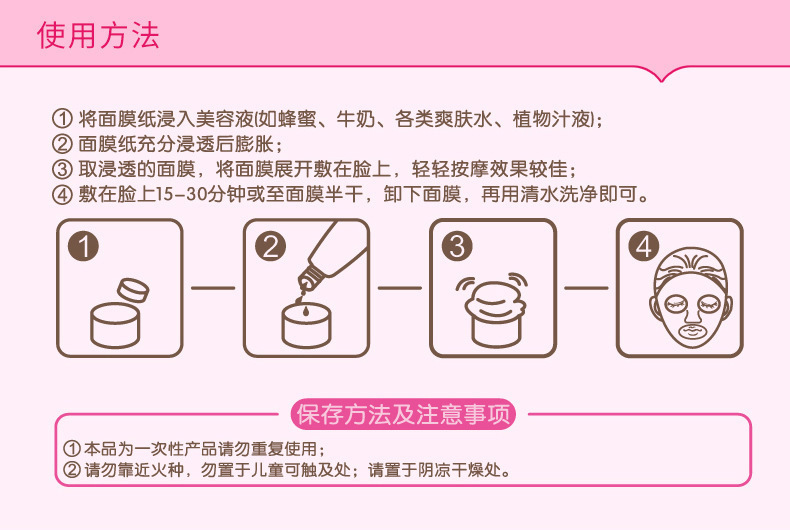 使用方法

① 将面膜纸浸入美容液(如蜂蜜、牛奶、各类爽肤水、植物汁液);
② 面膜纸充分浸透后膨胀;
③ 取浸透的面膜，将面膜展开敷在脸上，轻轻按摩效果较佳;
④ 敷在脸上15-30分钟或至面膜半干，卸下面膜，再用清水洗净即可。

1

2

3

4

保存方法及注意事项

① 本品为一次性产品请勿重复使用;
② 请勿靠近火种，勿置于儿童可触及处；请置于阴凉干燥处。