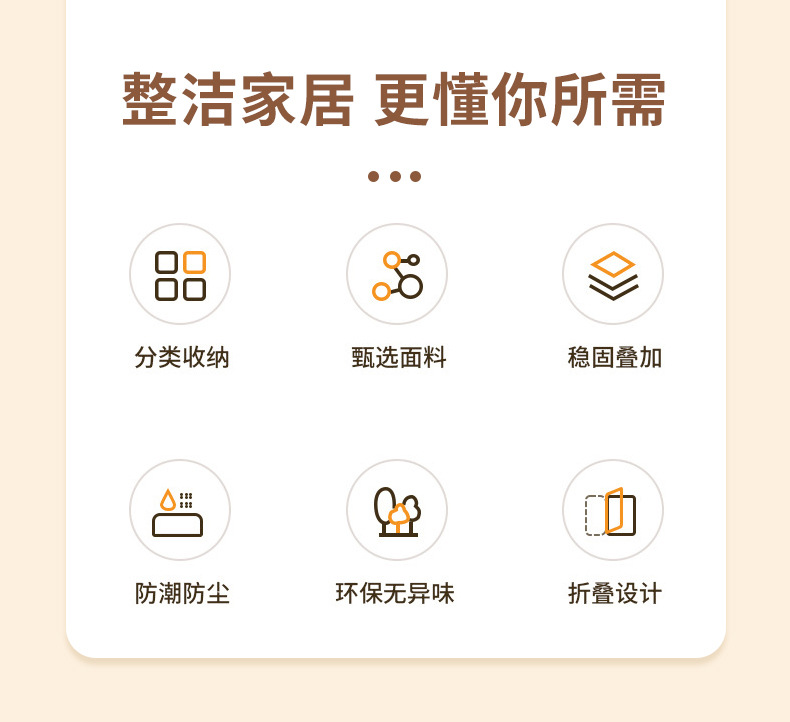 整洁家居 更懂你所需

分类收纳

甄选面料

稳固叠加

防潮防尘

环保无异味

折叠设计