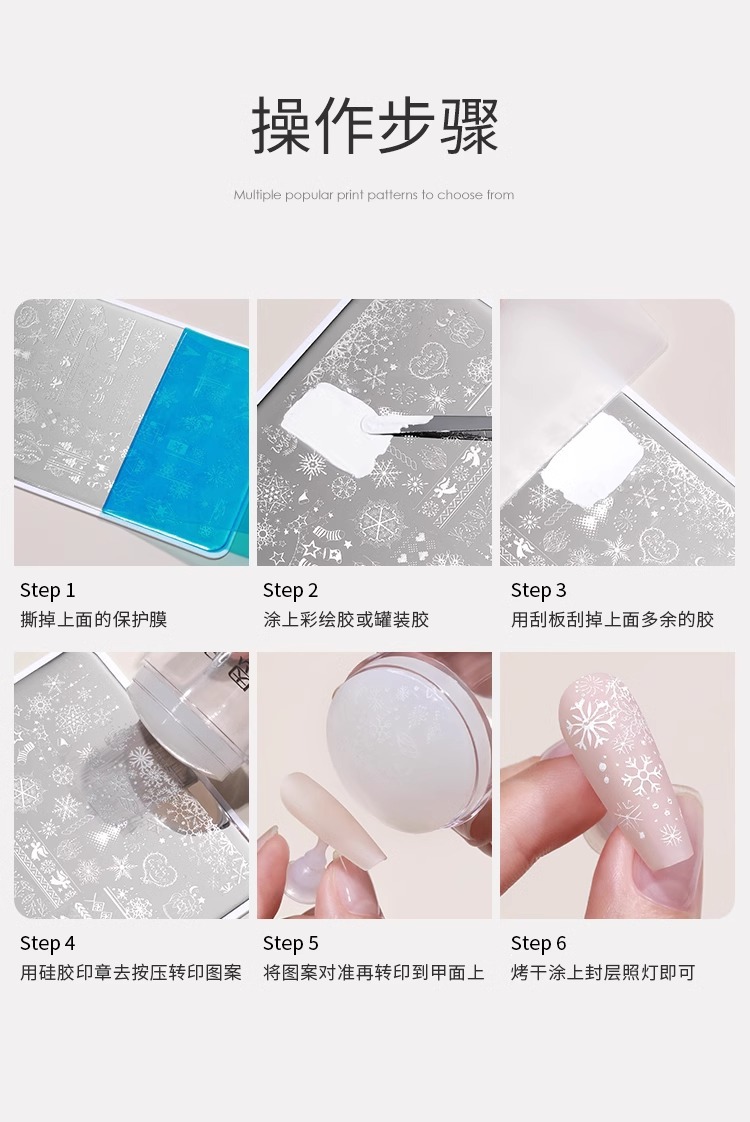 操作步骤

Multiple popular print patterns to choose from

Step 1
撕掉上面的保护膜

Step 2
涂上彩绘胶或罐装胶

Step 3
用刮板刮掉上面多余的胶

Step 4
用硅胶印章去按压转印图案

Step 5
将图案对准再转印到甲面上

Step 6
烤干涂上封层照灯即可