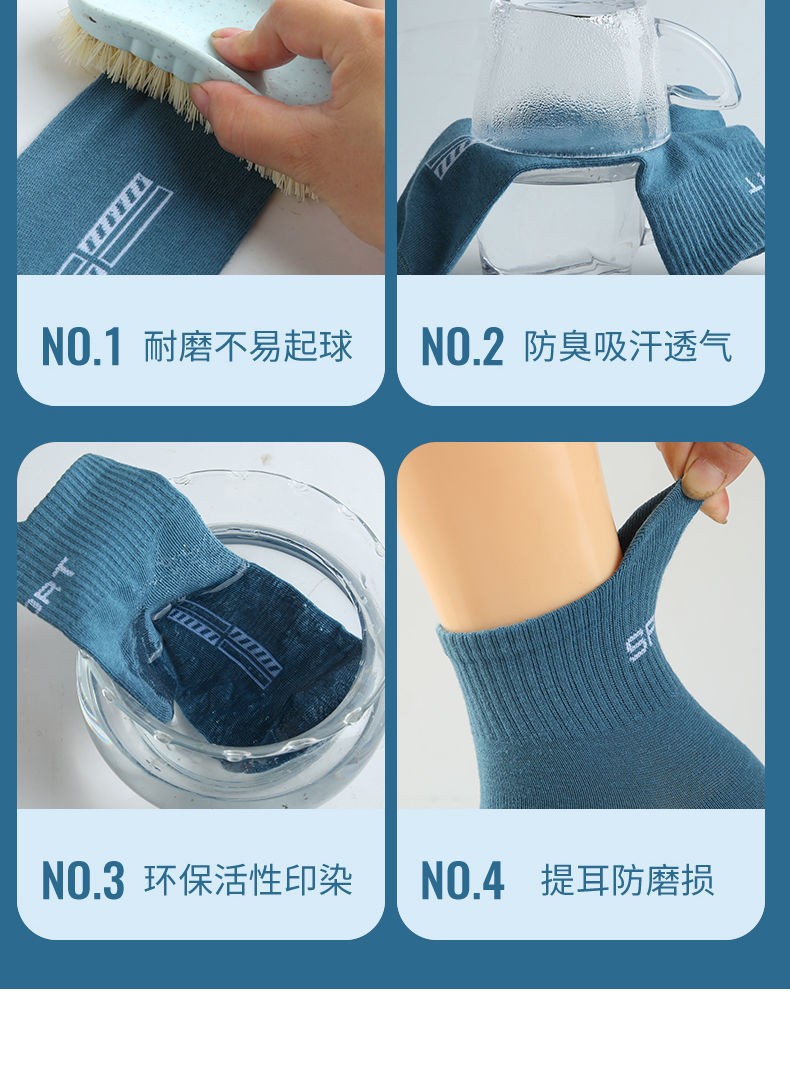 NO.1 耐磨不易起球

NO.2 防臭吸汗透气

NO.3 环保活性印染

NO.4 提耳防磨损