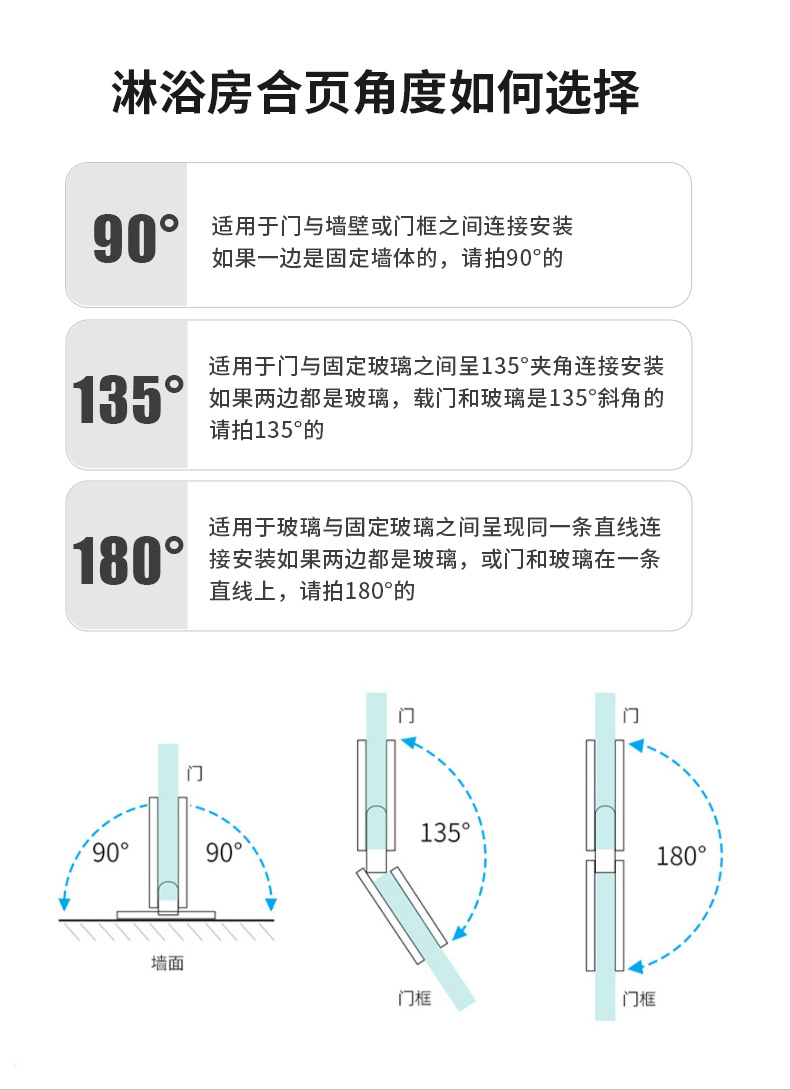 淋浴房合页角度如何选择

90°

适用于门与墙壁或门框之间连接安装
如果一边是固定墙体的，请拍90°的

135°

适用于门与固定玻璃之间呈135°夹角连接安装
如果两边都是玻璃，载门和玻璃是135°斜角的
请拍135°的

180°

适用于玻璃与固定玻璃之间呈现同一条直线连接安装如果两边都是玻璃，或门和玻璃在一条直线上，请拍180°的

门
90°
90°
墙面

门
135°
门框

门
180°
门框