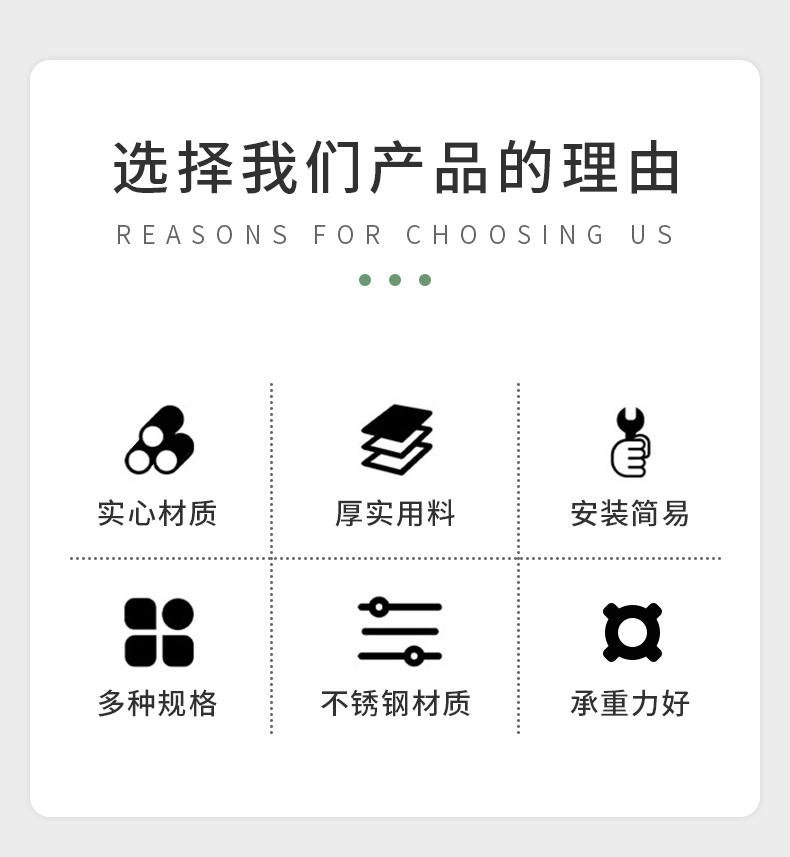 选择我们产品的理由

REASONS FOR CHOOSING US

实心材质

厚实用料

安装简易

多种规格

不锈钢材质

承重力好