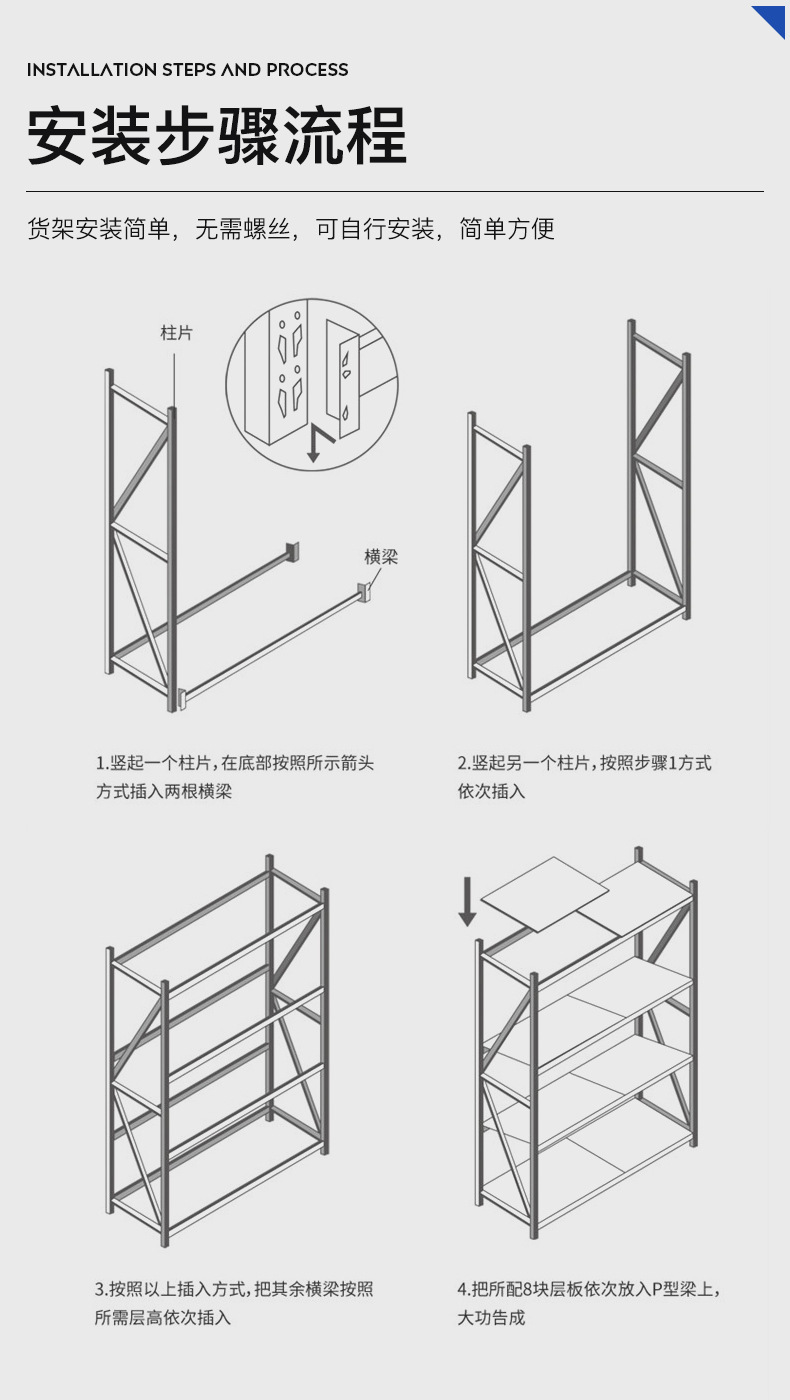 INSTALLATION STEPS AND PROCESS

安装步骤流程

货架安装简单，无需螺丝，可自行安装，简单方便

柱片

横梁

1.竖起一个柱片，在底部按照所示箭头方式插入两根横梁

2.竖起另一个柱片，按照步骤1方式依次插入

3.按照以上插入方式，把其余横梁按照所需层高依次插入

4.把所配8块层板依次放入P型梁上，大功告成