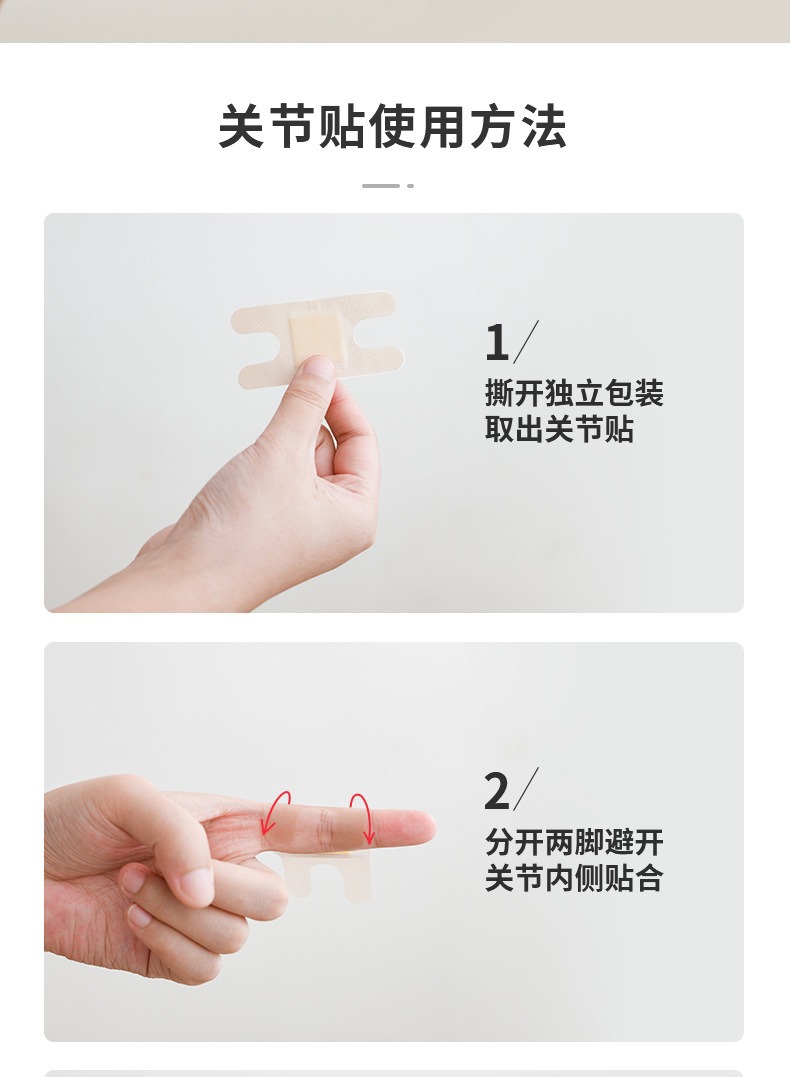 关节贴使用方法

1/
撕开独立包装
取出关节贴

2/
分开两脚避开
关节内侧贴合