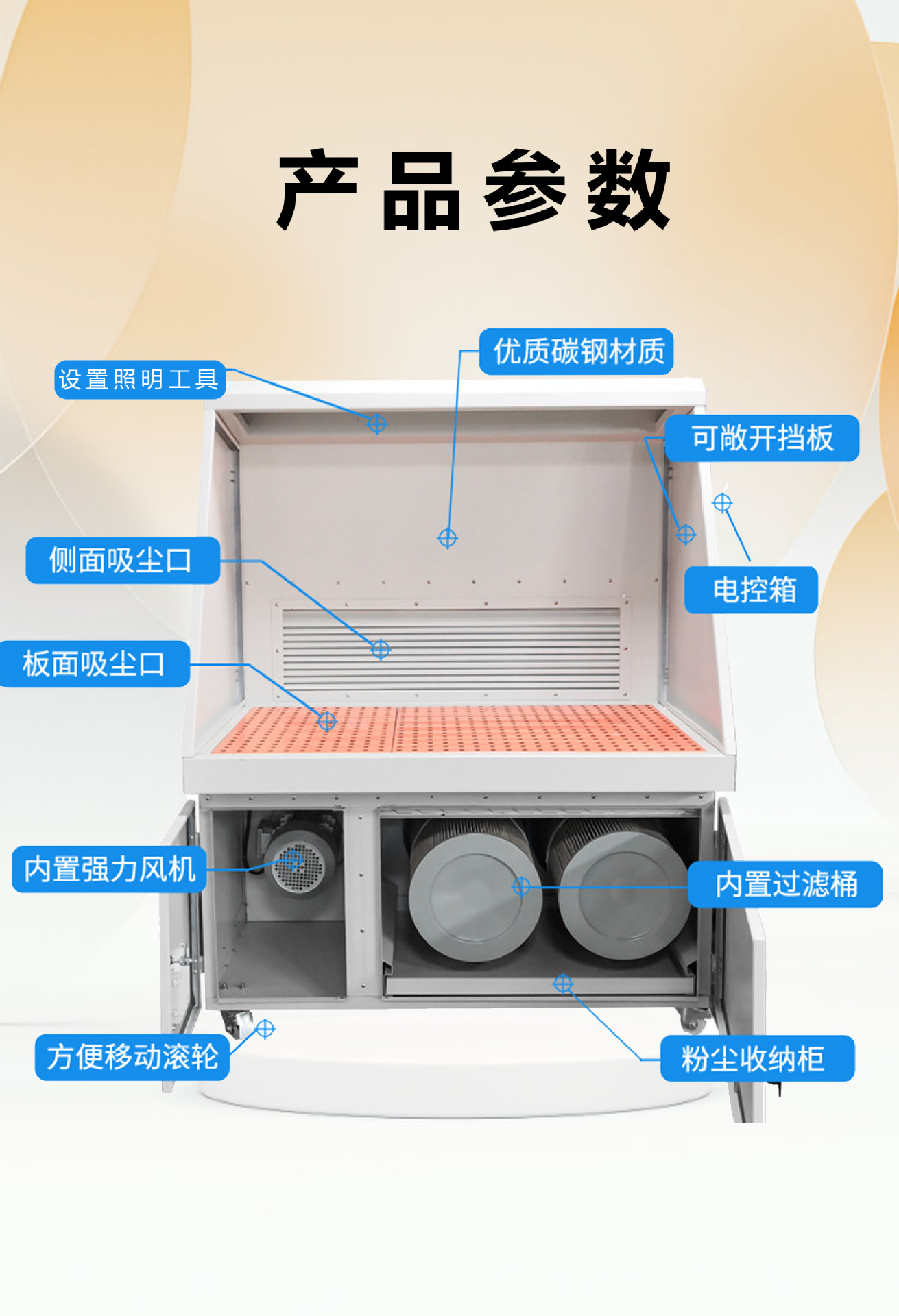 产品参数

优质碳钢材质

设置照明工具

可敞开挡板

侧面吸尘口

电控箱

板面吸尘口

内置强力风机

内置过滤桶

方便移动滚轮

粉尘收纳柜