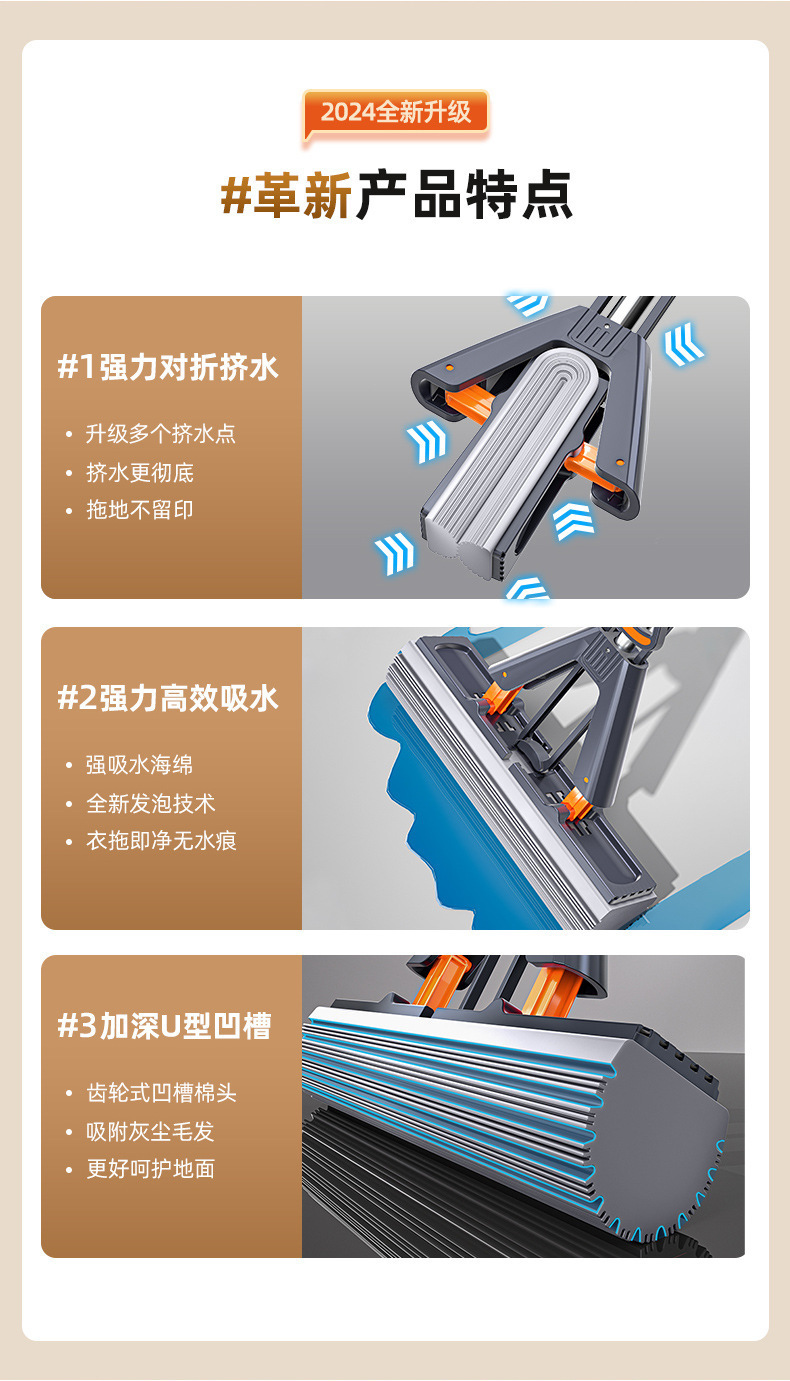 2024全新升级

#革新产品特点

#1强力对折挤水

• 升级多个挤水点
• 挤水更彻底
• 拖地不留印

#2强力高效吸水

• 强吸水海绵
• 全新发泡技术
• 衣拖即净无水痕

#3加深U型凹槽

• 齿轮式凹槽棉头
• 吸附灰尘毛发
• 更好呵护地面